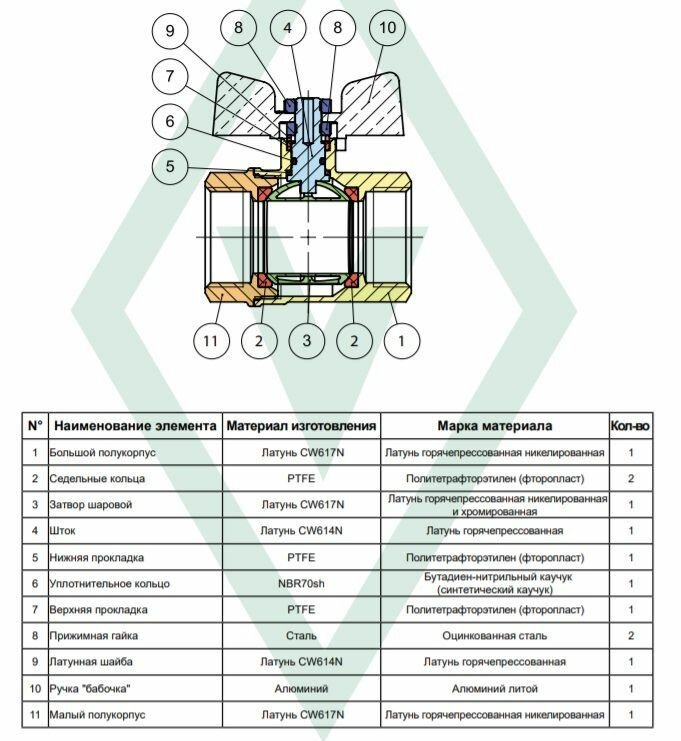 9 8 4 8 10
7
6
5
11 2 3 2 1

| N° | Наименование элемента | Материал изготовления | Марка материала | Кол-во |
|---|---|---|---|---|
| 1 | Большой полукорпус | Латунь CW617N | Латунь горячепрессованная никелированная | 1 |
| 2 | Седельные кольца | PTFE | Политетрафторэтилен (фторопласт) | 2 |
| 3 | Затвор шаровой | Латунь CW617N | Латунь горячепрессованная никелированная и хромированная | 1 |
| 4 | Шток | Латунь CW614N | Латунь горячепрессованная | 1 |
| 5 | Нижняя прокладка | PTFE | Политетрафторэтилен (фторопласт) | 1 |
| 6 | Уплотнительное кольцо | NBR70sh | Бутадиен-нитрильный каучук (синтетический каучук) | 1 |
| 7 | Верхняя прокладка | PTFE | Политетрафторэтилен (фторопласт) | 1 |
| 8 | Прижимная гайка | Сталь | Оцинкованная сталь | 2 |
| 9 | Латунная шайба | Латунь CW614N | Латунь горячепрессованная | 1 |
| 10 | Ручка "бабочка" | Алюминий | Алюминий литой | 1 |
| 11 | Малый полукорпус | Латунь CW617N | Латунь горячепрессованная никелированная | 1 |