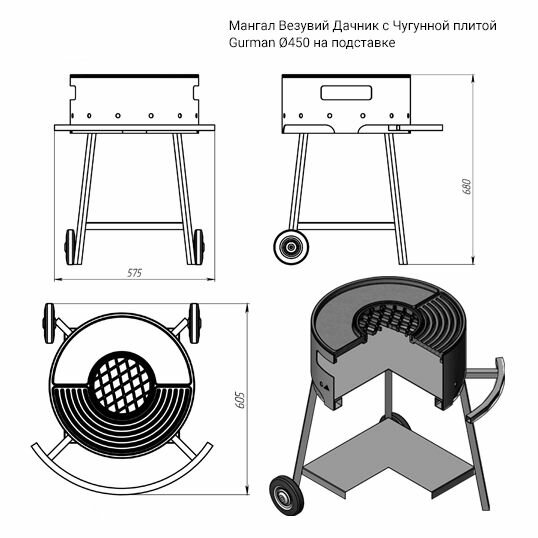 Мангал Везувий Дачник с Чугунной плитой Gurman Ø450 на подставке

680

575

605