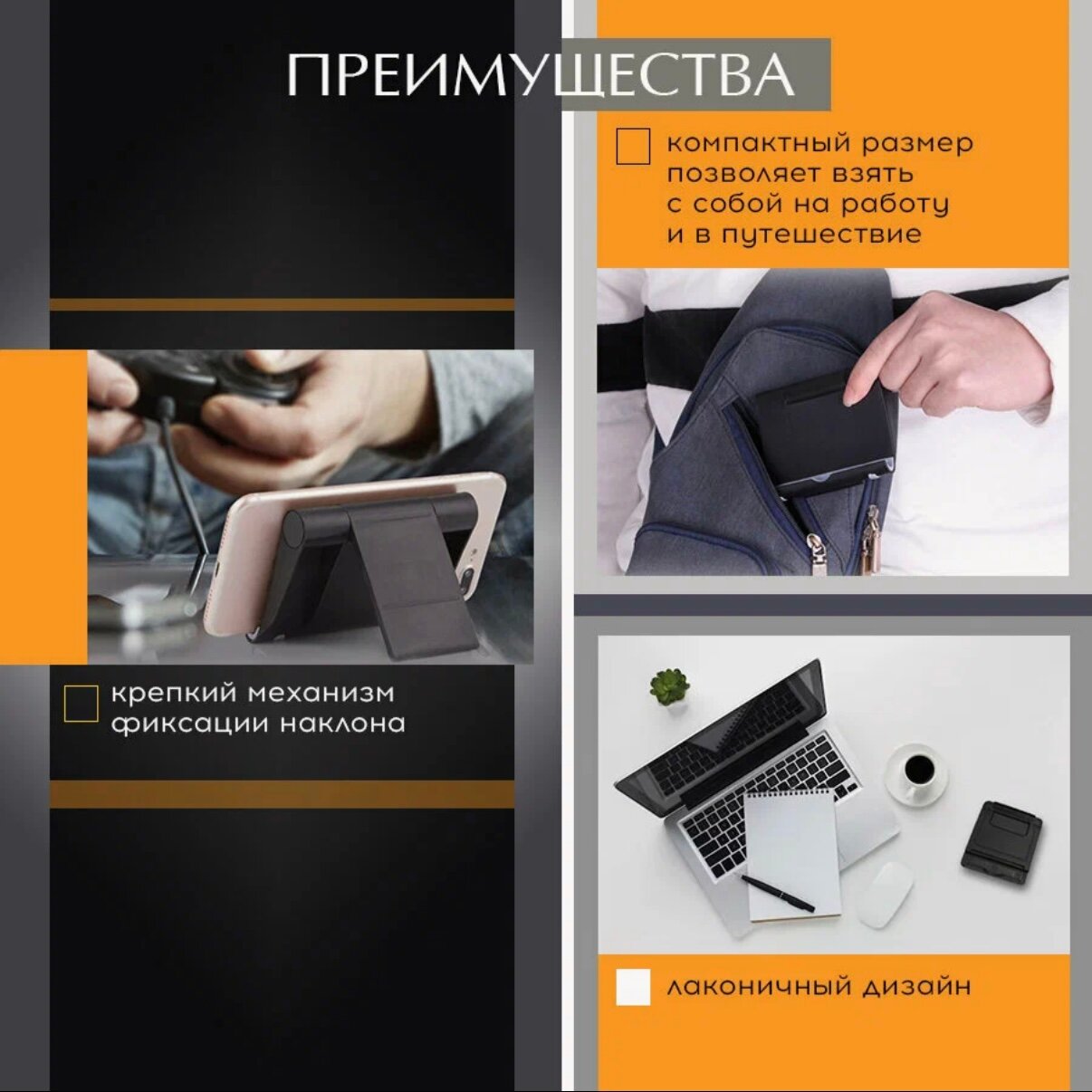 ПРЕИМУЩЕСТВА

компактный размер позволяет взять с собой на работу и в путешествие

крепкий механизм фиксации наклона

лаконичный дизайн