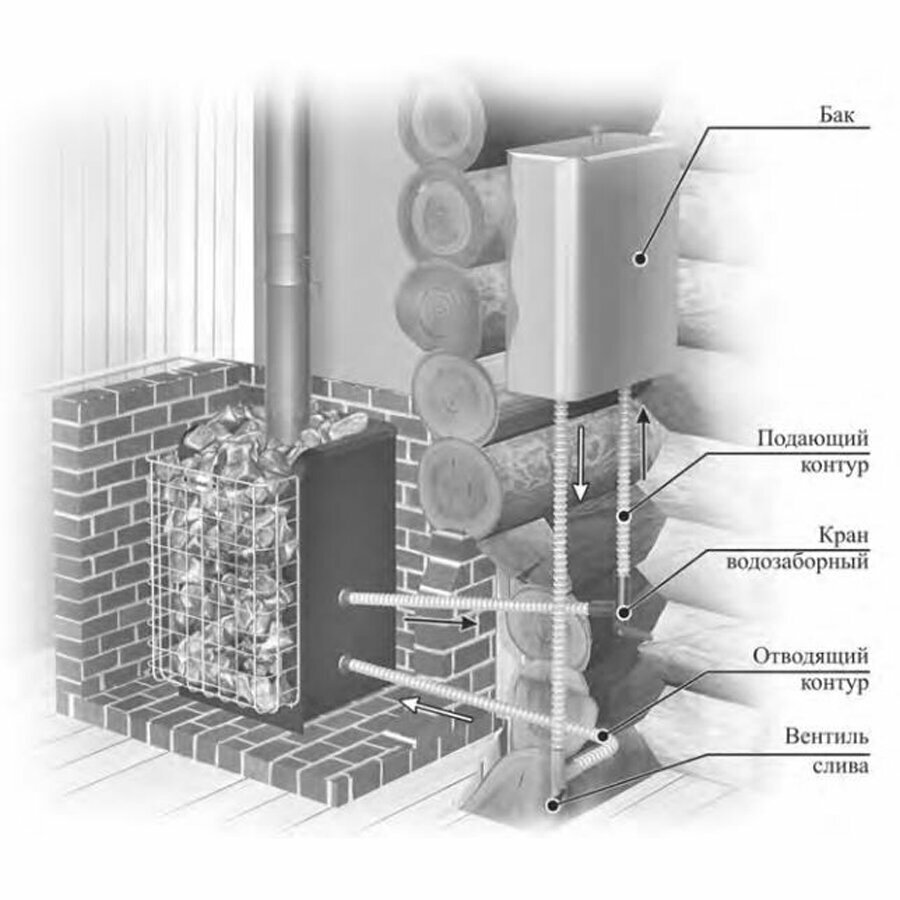 Бак

Подающий контур

Кран водозаборный

Отводящий контур

Вентиль слива