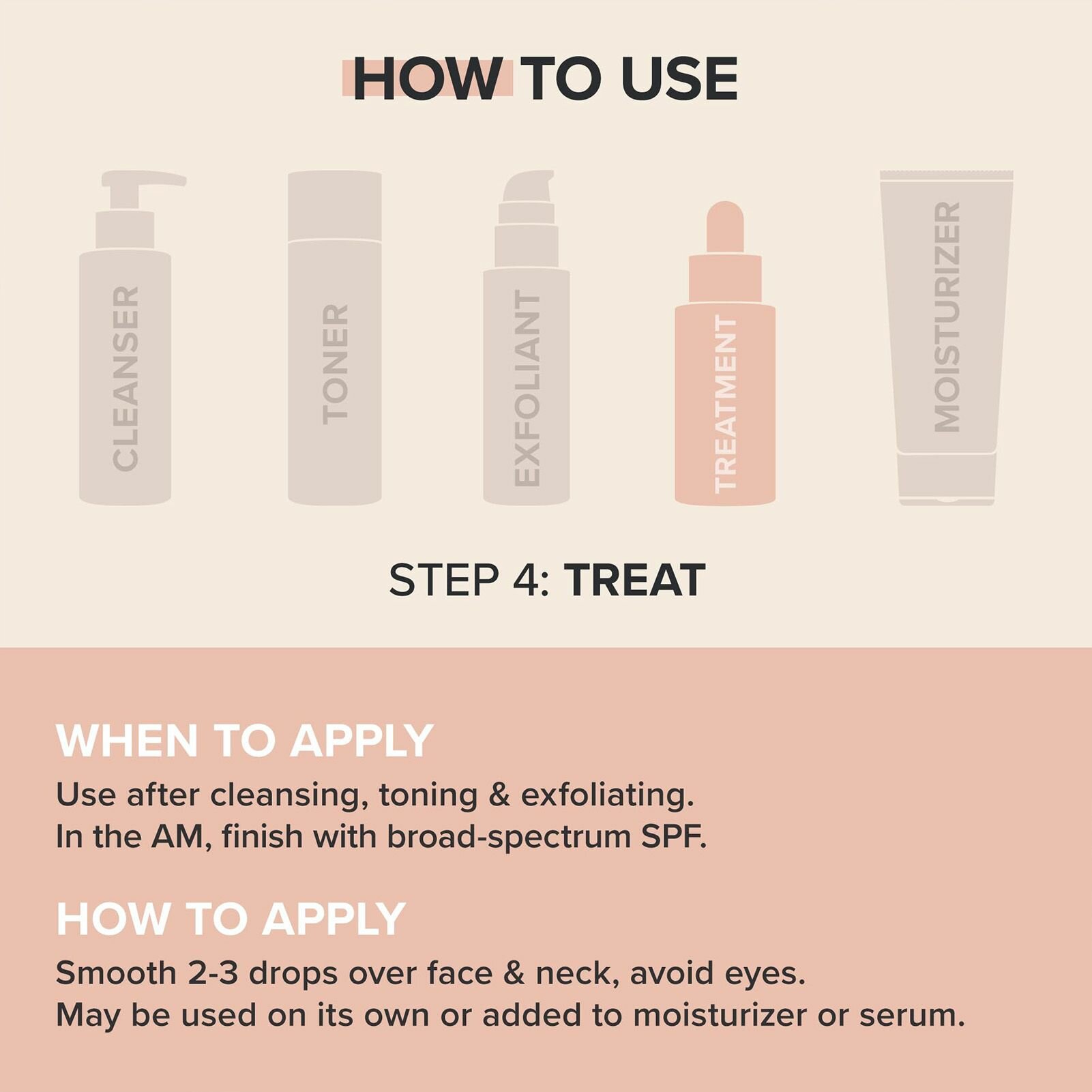 HOW TO USE

CLEANSER

TONER

EXFOLIANT

TREATMENT

MOISTURIZER

STEP 4: TREAT

WHEN TO APPLY

Use after cleansing, toning & exfoliating.
In the AM, finish with broad-spectrum SPF.

HOW TO APPLY

Smooth 2-3 drops over face & neck, avoid eyes.
May be used on its own or added to moisturizer or serum.