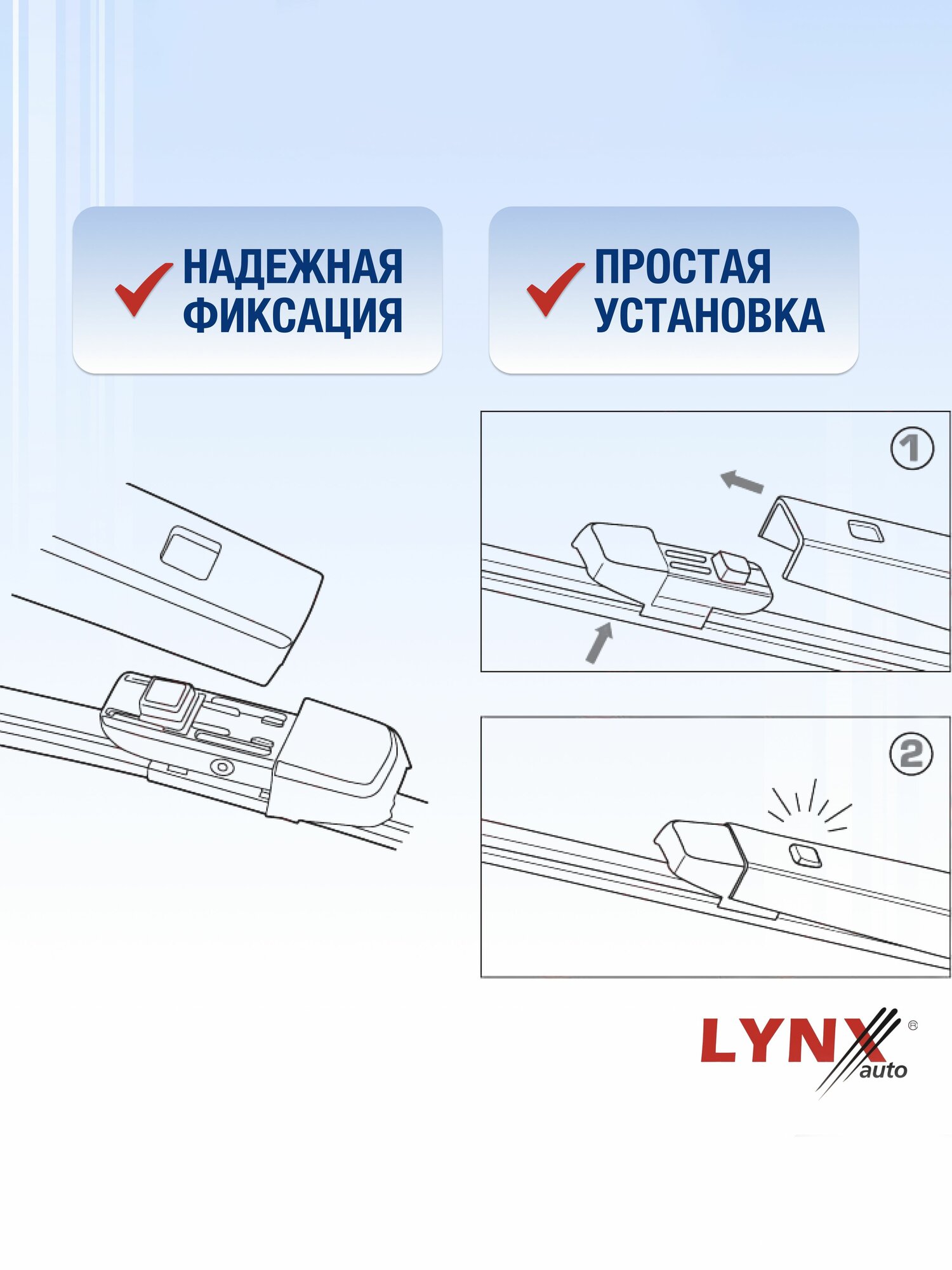 НАДЕЖНАЯ ФИКСАЦИЯ

ПРОСТАЯ УСТАНОВКА

1

2

LYNX auto ®