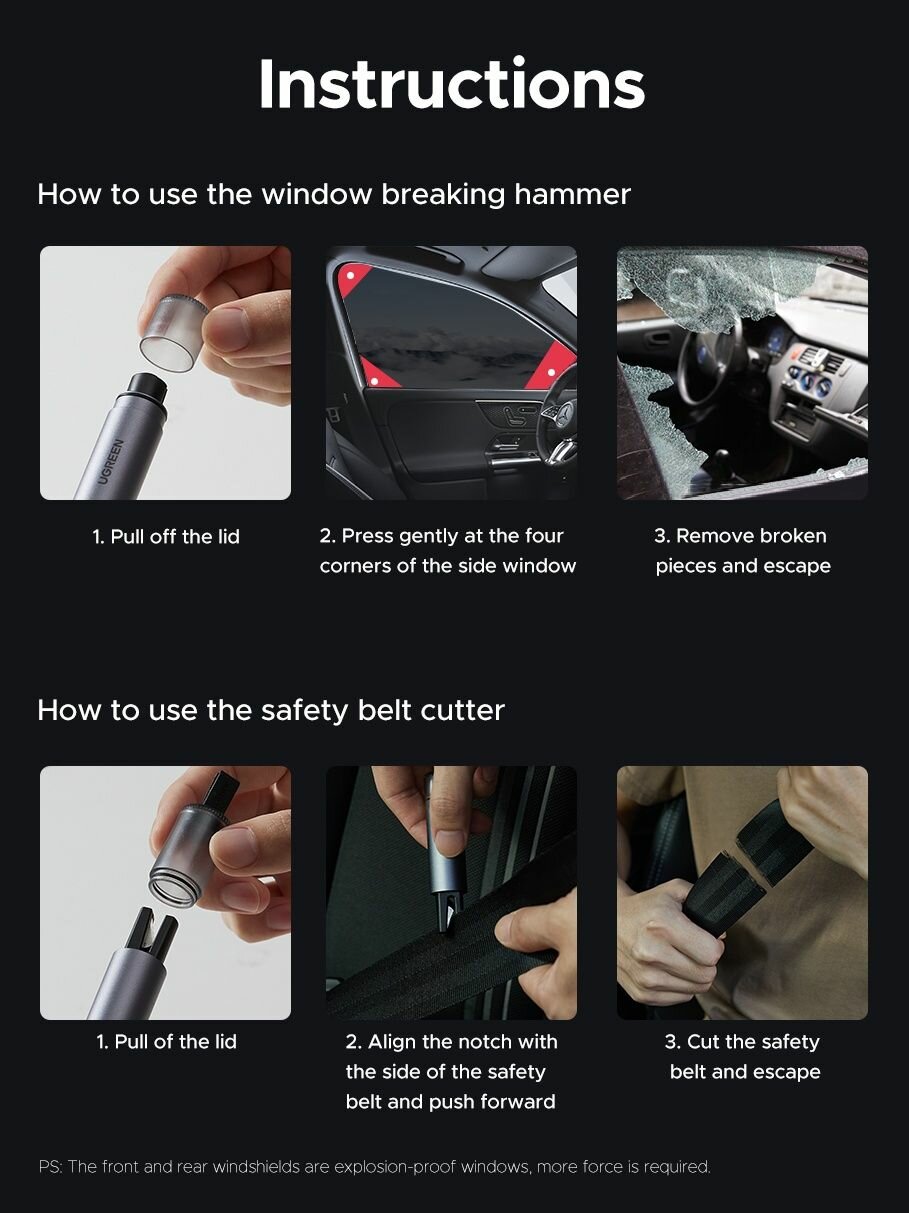 Instructions

How to use the window breaking hammer

UGREEN

1. Pull off the lid

2. Press gently at the four corners of the side window

3. Remove broken pieces and escape

How to use the safety belt cutter

1. Pull of the lid

2. Align the notch with the side of the safety belt and push forward

3. Cut the safety belt and escape

PS: The front and rear windshields are explosion-proof windows, more force is required.