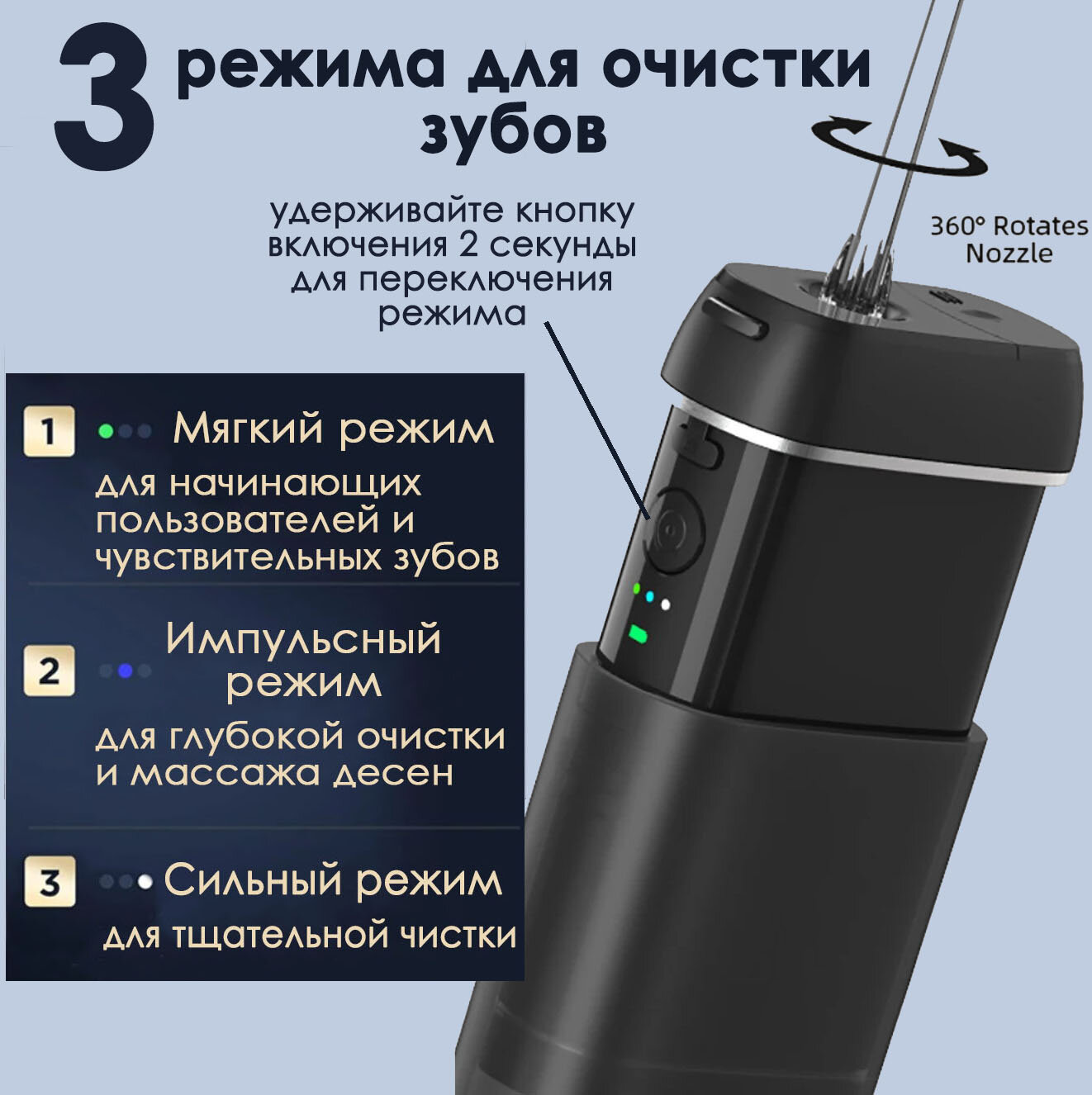 3 режима для очистки зубов

удерживайте кнопку включения 2 секунды для переключения режима

360° Rotates Nozzle

1 Мягкий режим
для начинающих пользователей и чувствительных зубов

2 Импульсный режим
для глубокой очистки и массажа десен

3 Сильный режим
для тщательной чистки