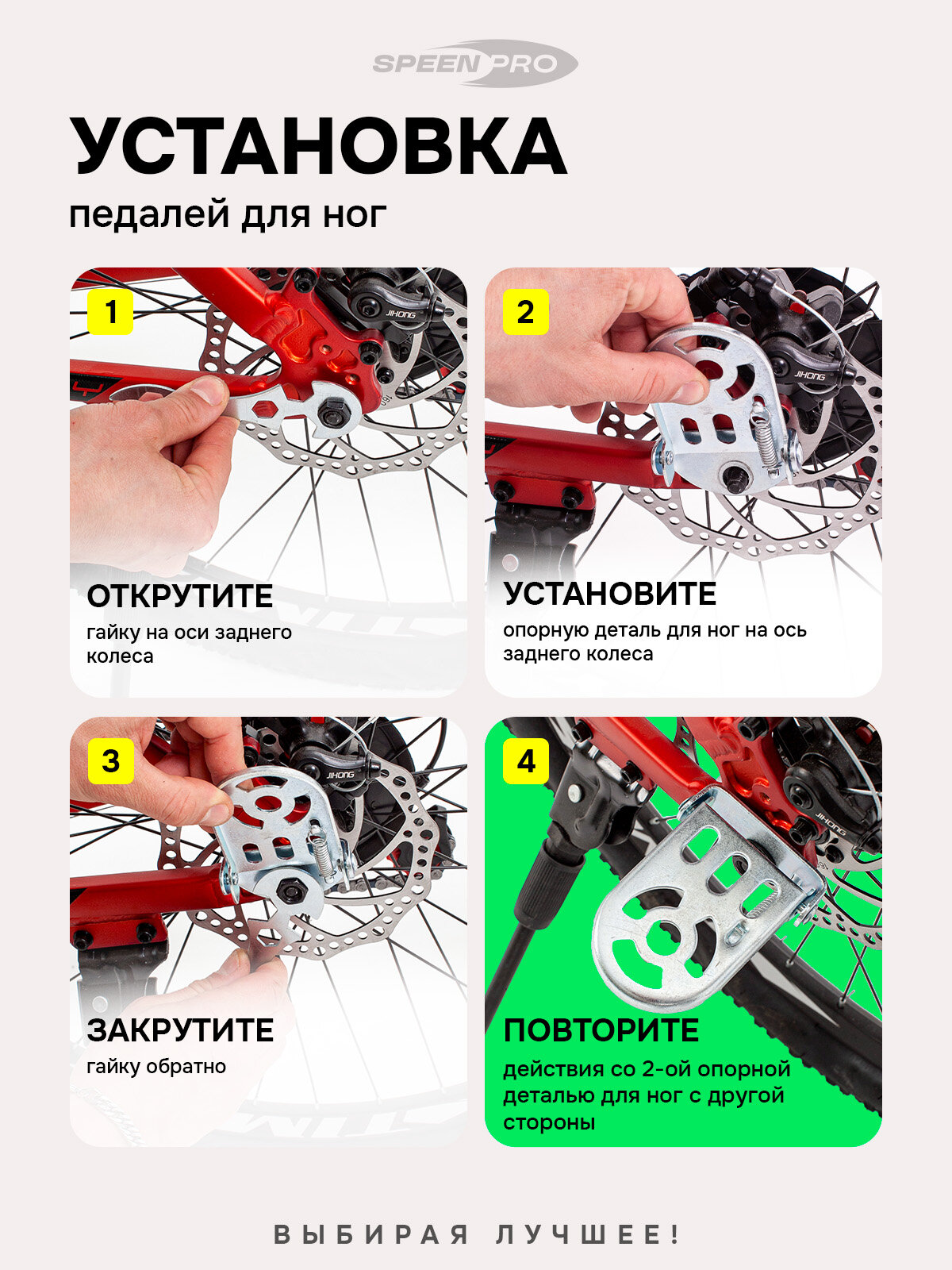 SPEEN PRO

УСТАНОВКА

педалей для ног

1

JIHONG

ОТКРУТИТЕ

гайку на оси заднего колеса

2

JIHONG

УСТАНОВИТЕ

опорную деталь для ног на ось заднего колеса

3

JIHONG

ЗАКРУТИТЕ

гайку обратно

4

JIHONG

ПОВТОРИТЕ

действия со 2-ой опорной деталью для ног с другой стороны

ВЫБИРАЯ ЛУЧШЕЕ!