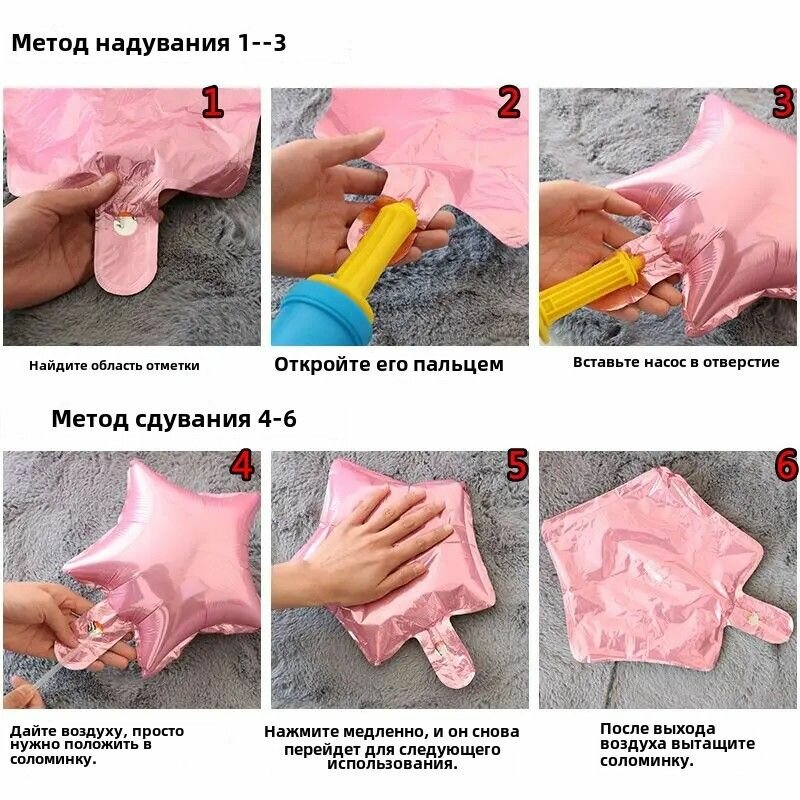 Метод надувания 1--3

1

2

3

Найдите область отметки

Откройте его пальцем

Вставьте насос в отверстие

Метод сдувания 4-6

4

5

6

Дайте воздуху, просто нужно положить в соломинку.

Нажмите медленно, и он снова перейдет для следующего использования.

После выхода воздуха вытащите соломинку.