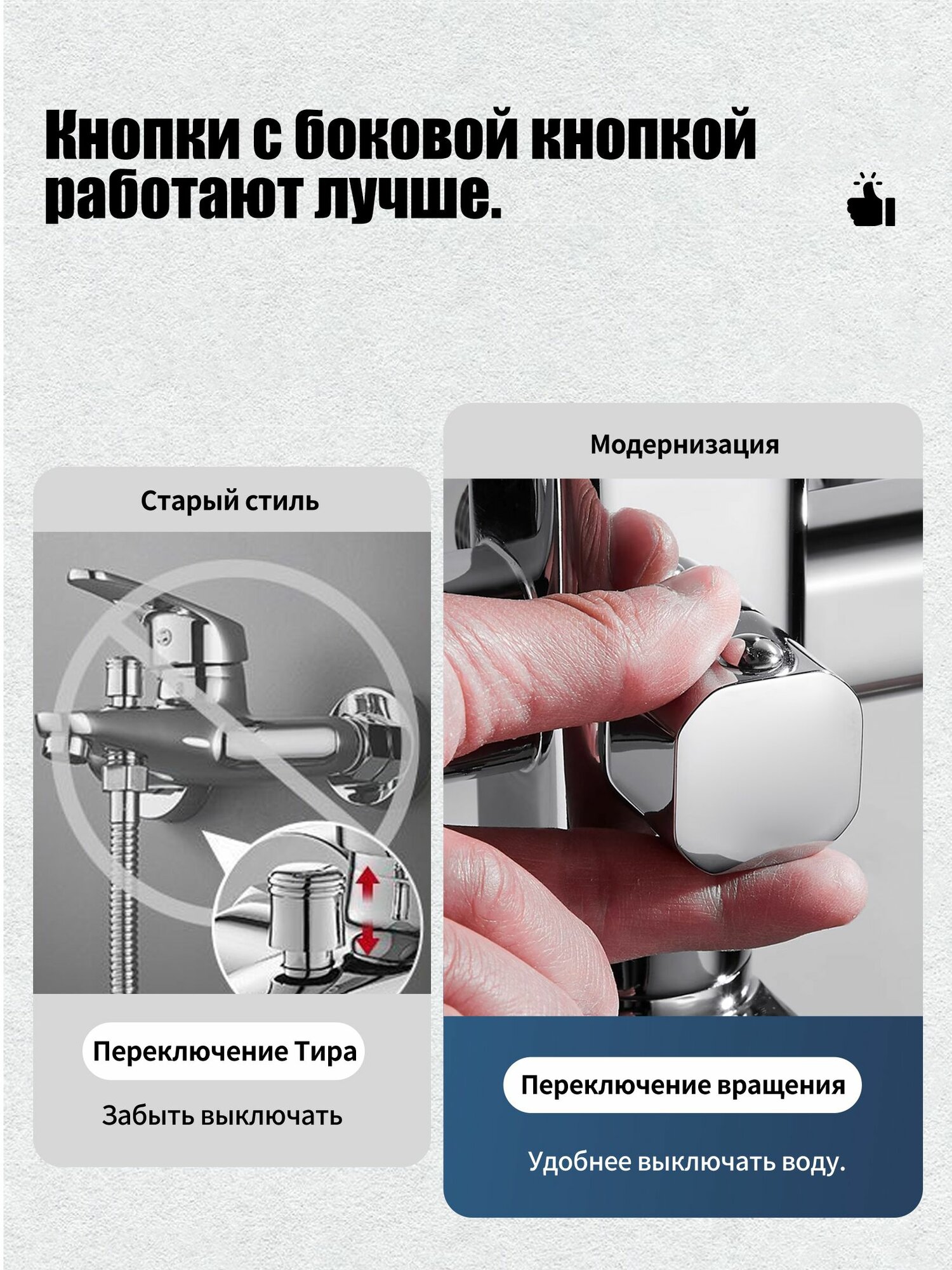 Кнопки с боковой кнопкой работают лучше.

Старый стиль

Переключение Тира

Забыть выключать

Модернизация

Переключение вращения

Удобнее выключать воду.