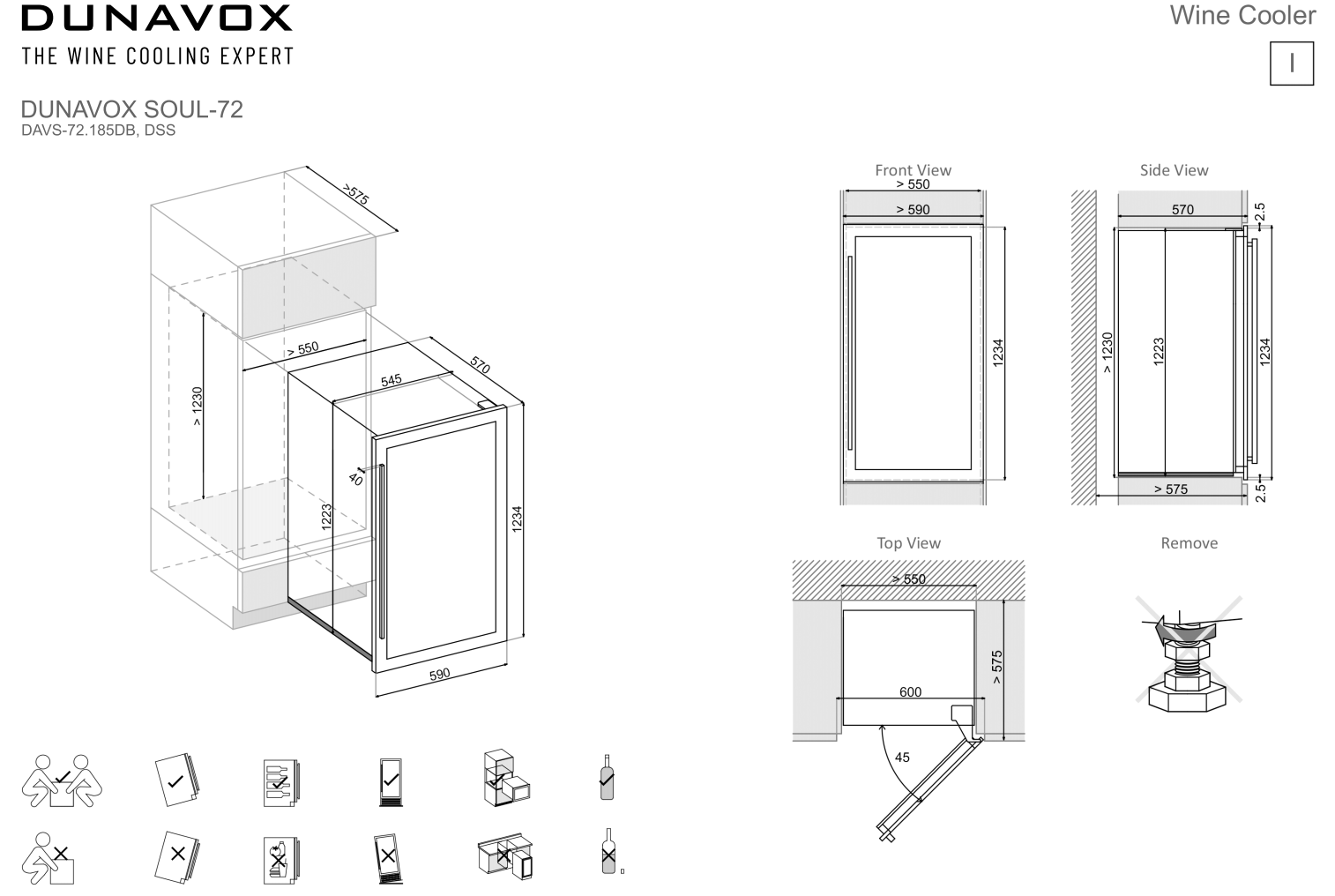 DUNAVOX
THE WINE COOLING EXPERT

Wine Cooler

I

DUNAVOX SOUL-72
DAVS-72.185DB, DSS

>575
> 550
570
545
> 1230
40
1223
1234
590

Front View
> 550
> 590
1234

Side View
570
2.5
> 1230
1223
1234
> 575
2.5

Top View
> 550
> 575
600
45

Remove