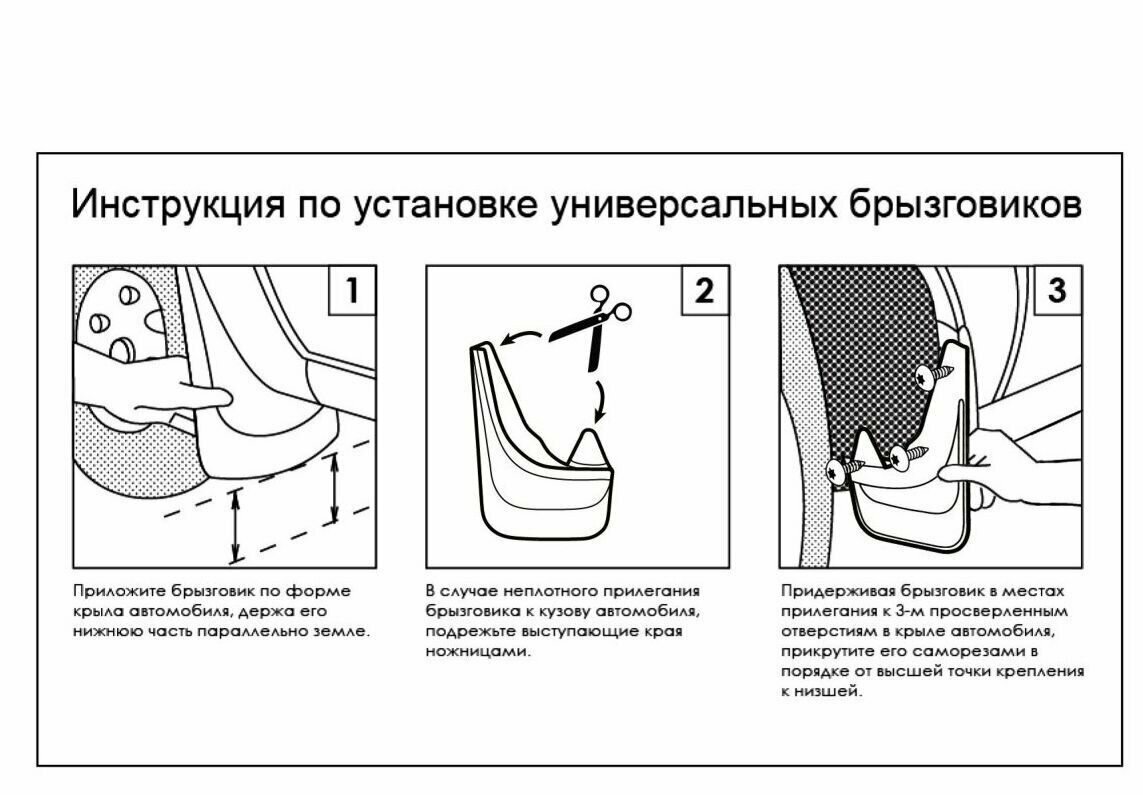 Инструкция по установке универсальных брызговиков

1

Приложите брызговик по форме крыла автомобиля, держа его нижнюю часть параллельно земле.

2

В случае неплотного прилегания брызговика к кузову автомобиля, подрежьте выступающие края ножницами.

3

Придерживая брызговик в местах прилегания к 3-м просверленным отверстиям в крыле автомобиля, прикрутите его саморезами в порядке от высшей точки крепления к низшей.