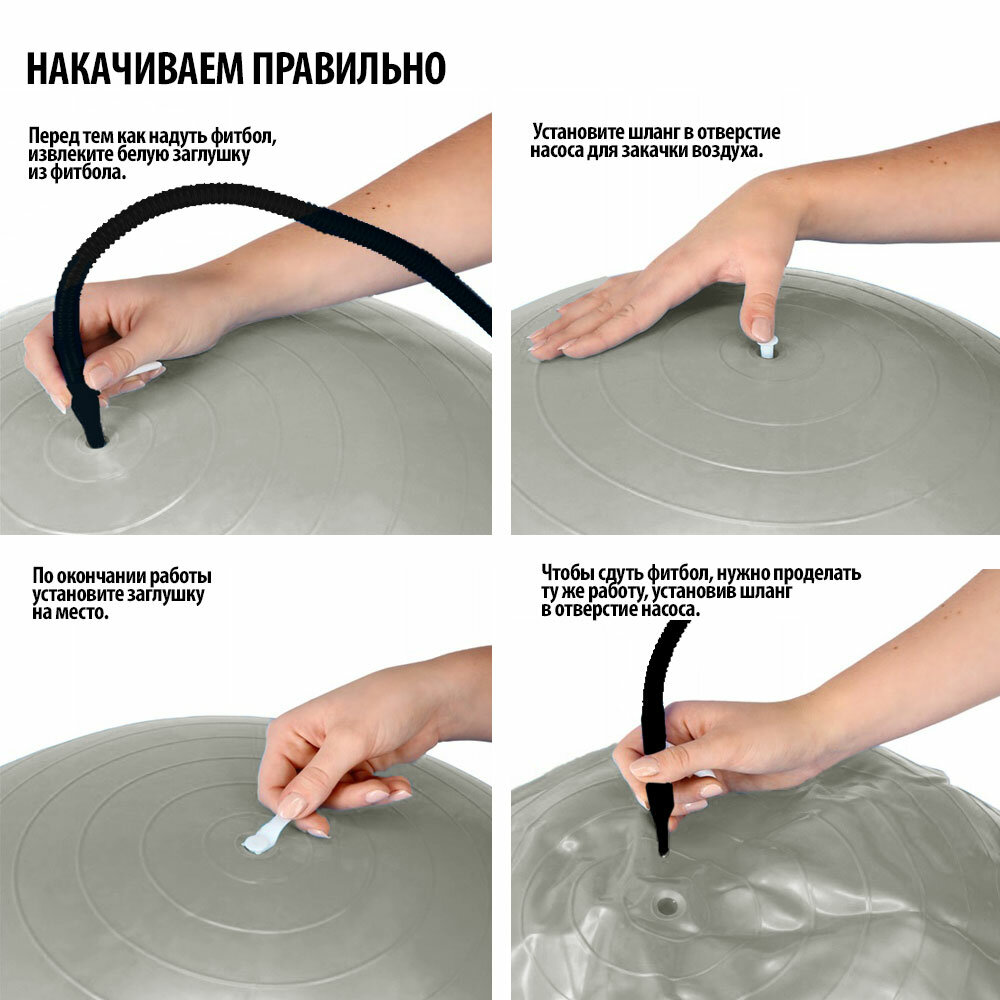 НАКАЧИВАЕМ ПРАВИЛЬНО

Перед тем как надуть фитбол, извлеките белую заглушку из фитбола.

Установите шланг в отверстие насоса для закачки воздуха.

По окончании работы установите заглушку на место.

Чтобы сдуть фитбол, нужно проделать ту же работу, установив шланг в отверстие насоса.