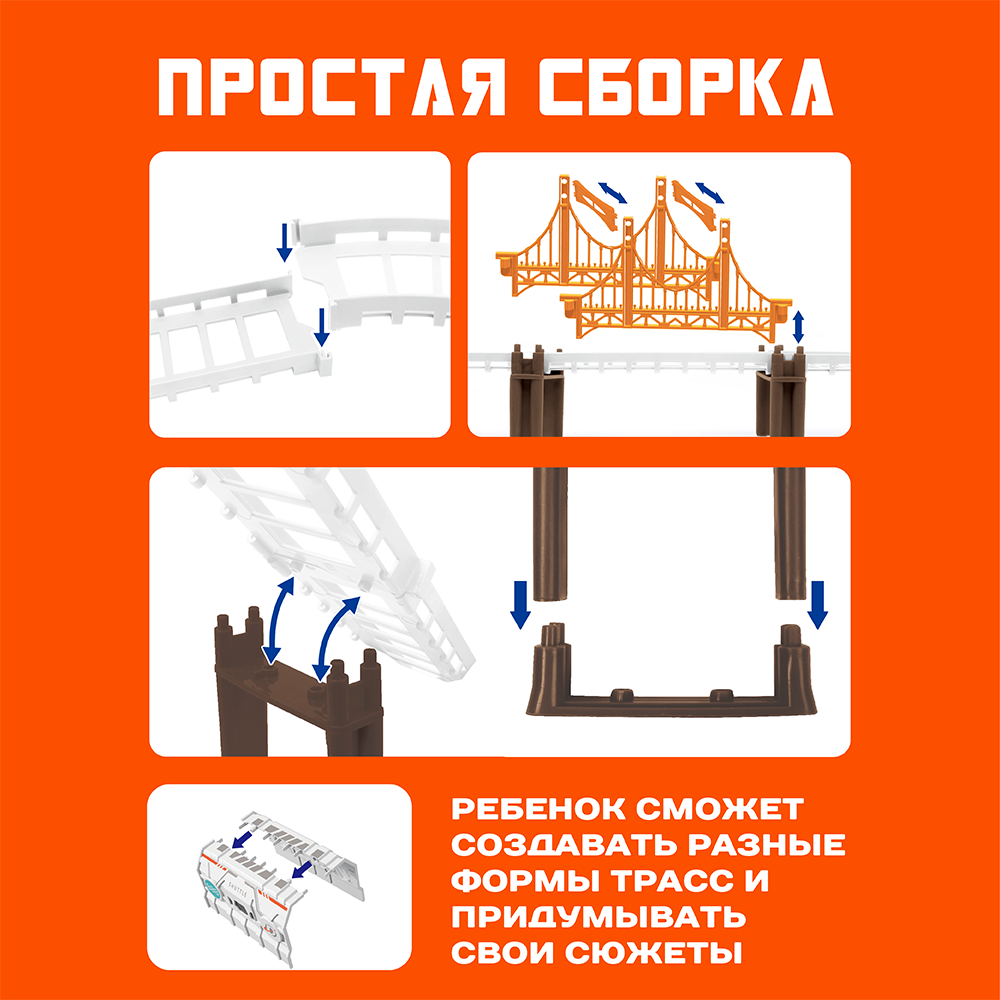 ПРОСТАЯ СБОРКА

РЕБЕНОК СМОЖЕТ СОЗДАВАТЬ РАЗНЫЕ ФОРМЫ ТРАСС И ПРИДУМЫВАТЬ СВОИ СЮЖЕТЫ