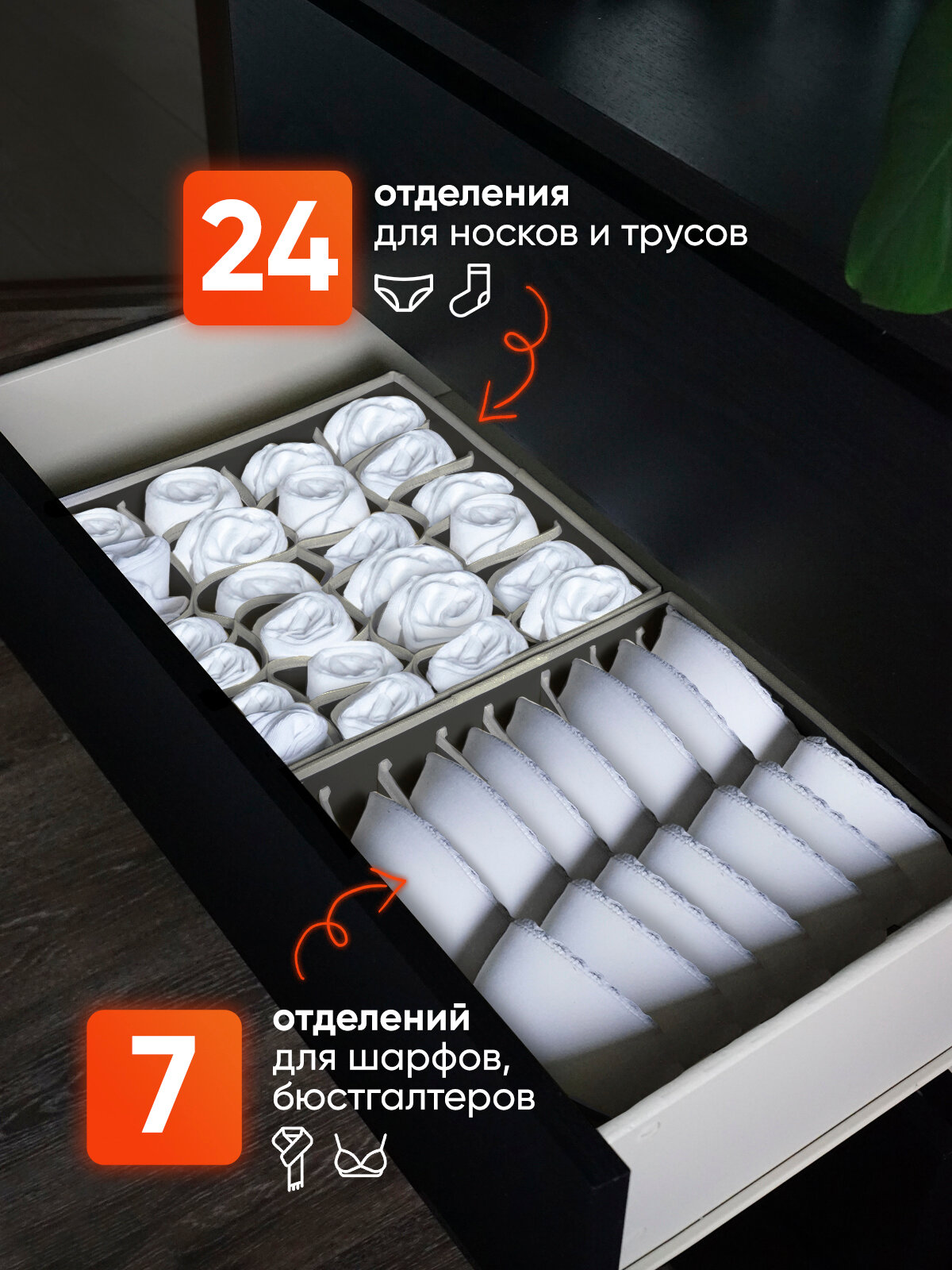 24
отделения
для носков и трусов

7
отделений
для шарфов,
бюстгалтеров