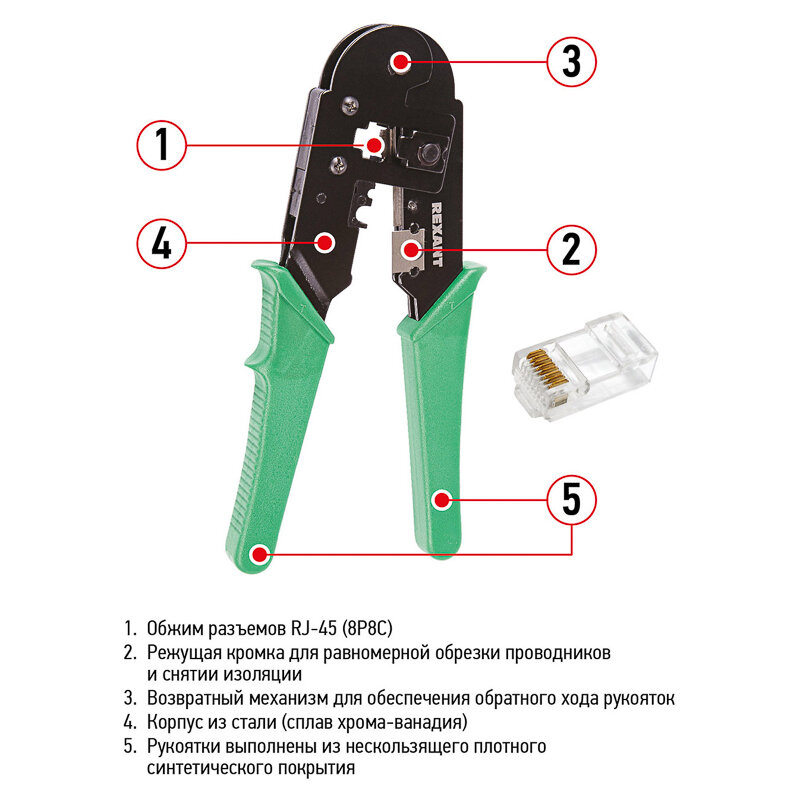 3

1

REXANT

4

2

5

1. Обжим разъемов RJ-45 (8P8C)
2. Режущая кромка для равномерной обрезки проводников и снятии изоляции
3. Возвратный механизм для обеспечения обратного хода рукояток
4. Корпус из стали (сплав хрома-ванадия)
5. Рукоятки выполнены из нескользящего плотного синтетического покрытия