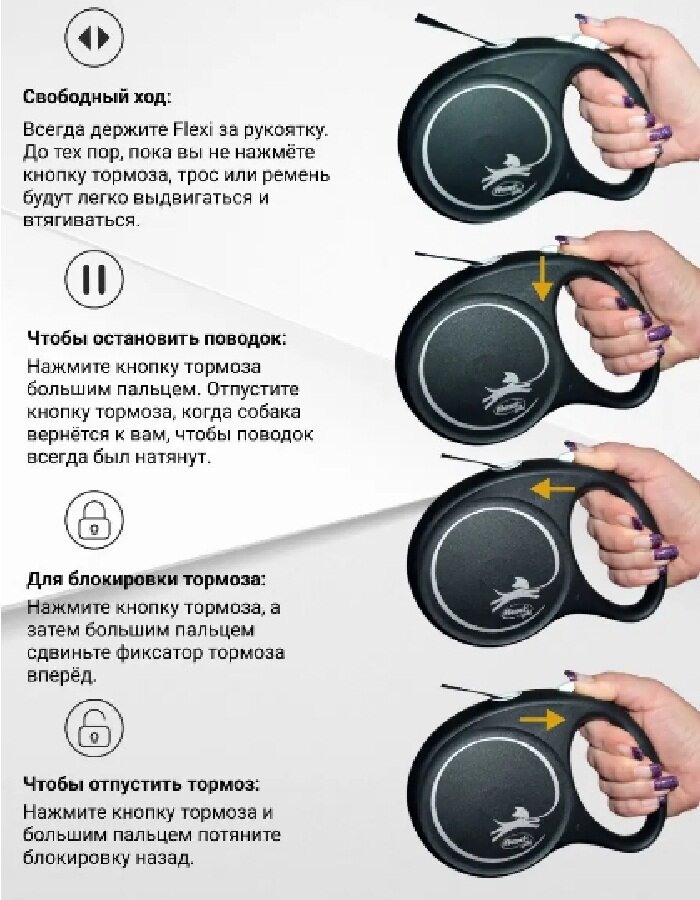 Свободный ход:

Всегда держите Flexi за рукоятку. До тех пор, пока вы не нажмёте кнопку тормоза, трос или ремень будут легко выдвигаться и втягиваться.

Чтобы остановить поводок:

Нажмите кнопку тормоза большим пальцем. Отпустите кнопку тормоза, когда собака вернётся к вам, чтобы поводок всегда был натянут.

Для блокировки тормоза:

Нажмите кнопку тормоза, а затем большим пальцем сдвиньте фиксатор тормоза вперёд.

Чтобы отпустить тормоз:

Нажмите кнопку тормоза и большим пальцем потяните блокировку назад.