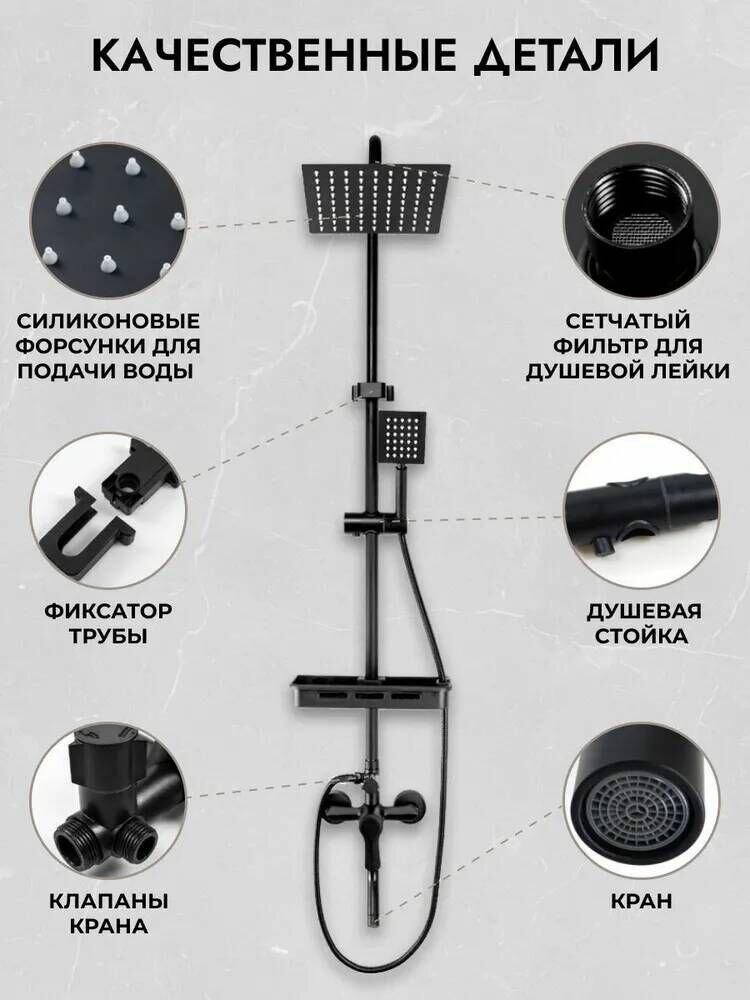 КАЧЕСТВЕННЫЕ ДЕТАЛИ

СИЛИКОНОВЫЕ ФОРСУНКИ ДЛЯ ПОДАЧИ ВОДЫ

СЕТЧАТЫЙ ФИЛЬТР ДЛЯ ДУШЕВОЙ ЛЕЙКИ

ФИКСАТОР ТРУБЫ

ДУШЕВАЯ СТОЙКА

КЛАПАНЫ КРАНА

КРАН