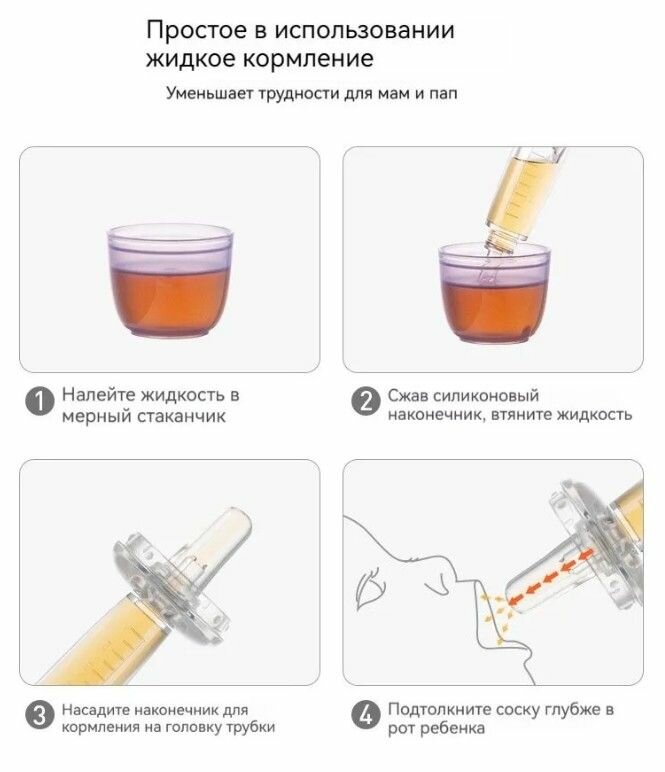 Простое в использовании жидкое кормление

Уменьшает трудности для мам и пап

1 Налейте жидкость в мерный стаканчик

2 Сжав силиконовый наконечник, втяните жидкость

3 Насадите наконечник для кормления на головку трубки

4 Подтолкните соску глубже в рот ребенка