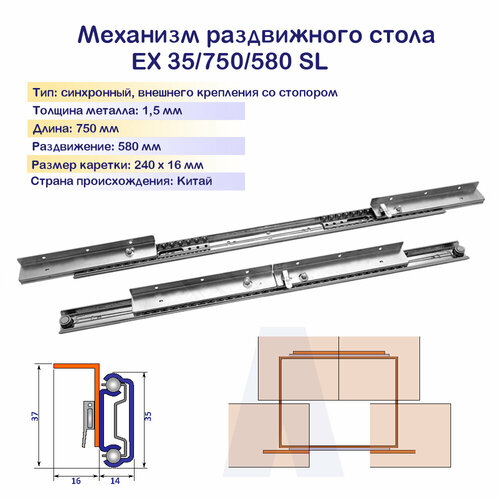 Механизм раздвижного стола
EX 35/750/580 SL

Тип: синхронный, внешнего крепления со стопором
Толщина металла: 1,5 мм
Длина: 750 мм
Раздвижение: 580 мм
Размер каретки: 240 х 16 мм
Страна происхождения: Китай

37
35
16
14