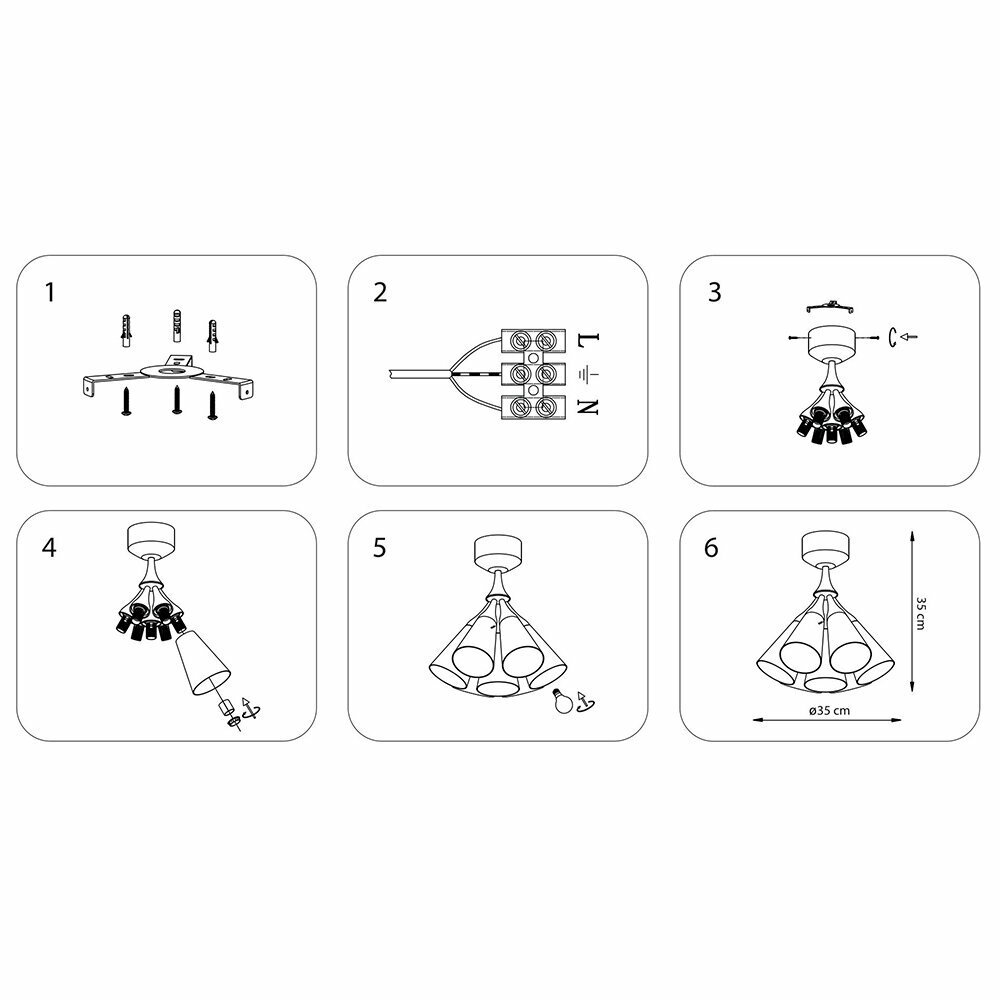 1

2

L

N

3

4

5

6

35 cm

ø35 cm