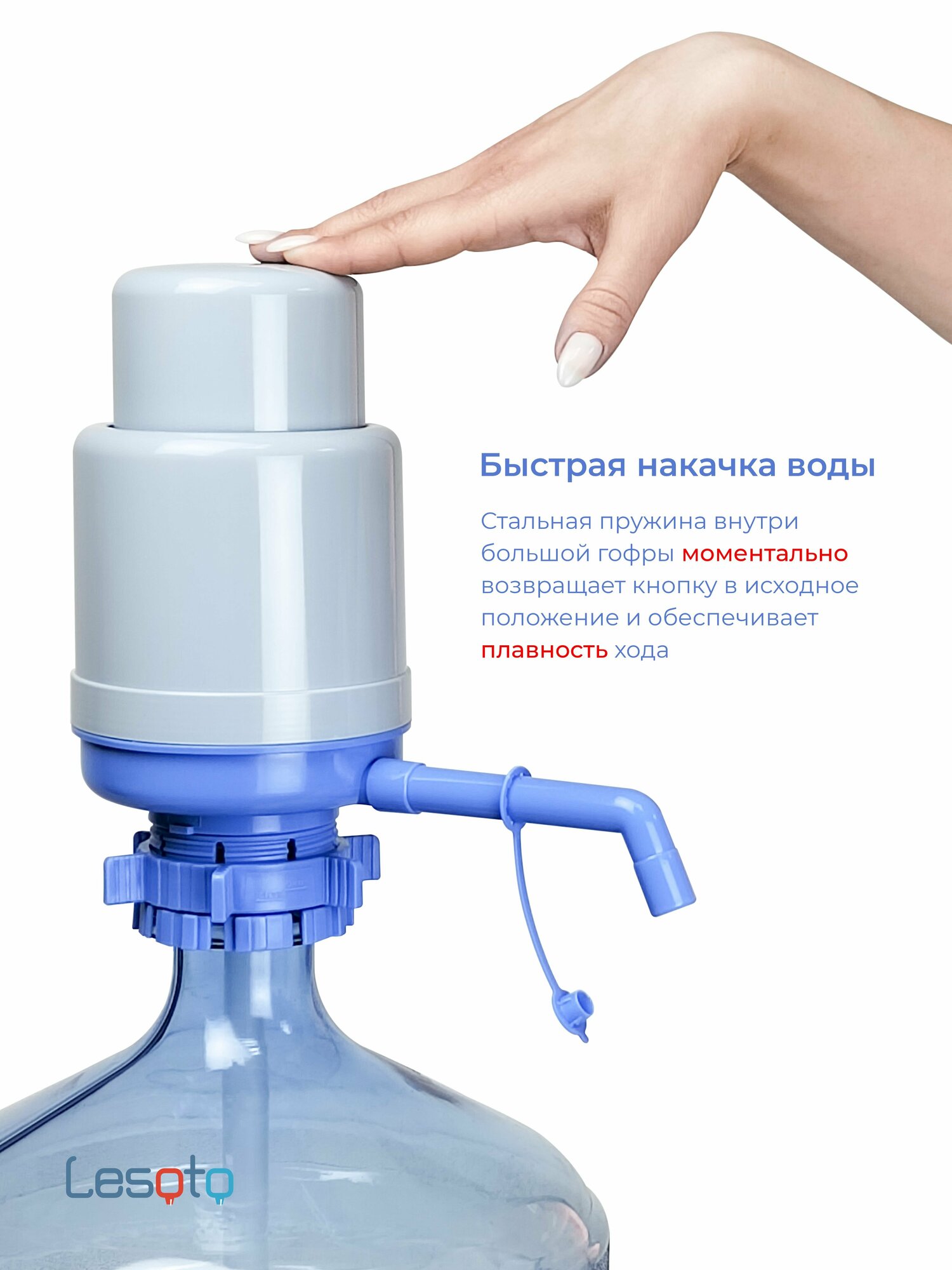 Быстрая накачка воды

Стальная пружина внутри большой гофры моментально возвращает кнопку в исходное положение и обеспечивает плавность хода

Lesoto