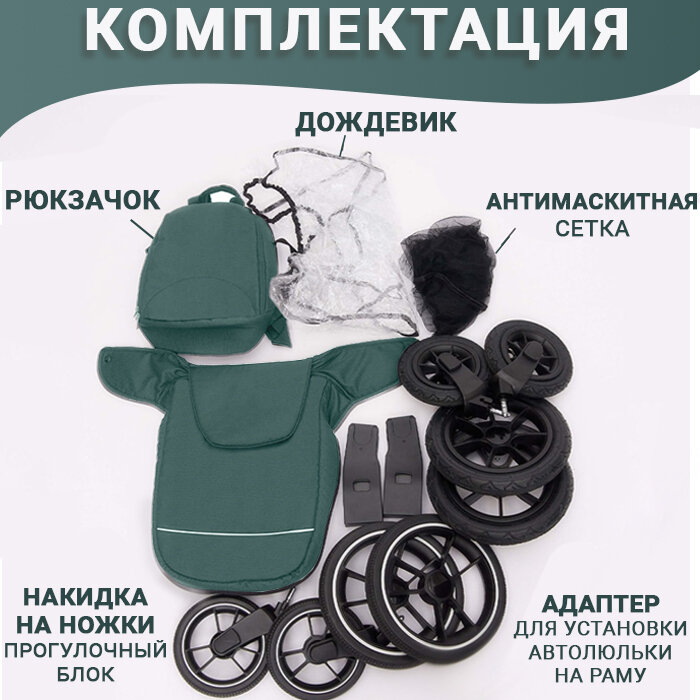 КОМПЛЕКТАЦИЯ

ДОЖДЕВИК

РЮКЗАЧОК

АНТИМАСКИТНАЯ СЕТКА

НАКИДКА НА НОЖКИ ПРОГУЛОЧНЫЙ БЛОК

АДАПТЕР ДЛЯ УСТАНОВКИ АВТОЛЮЛЬКИ НА РАМУ