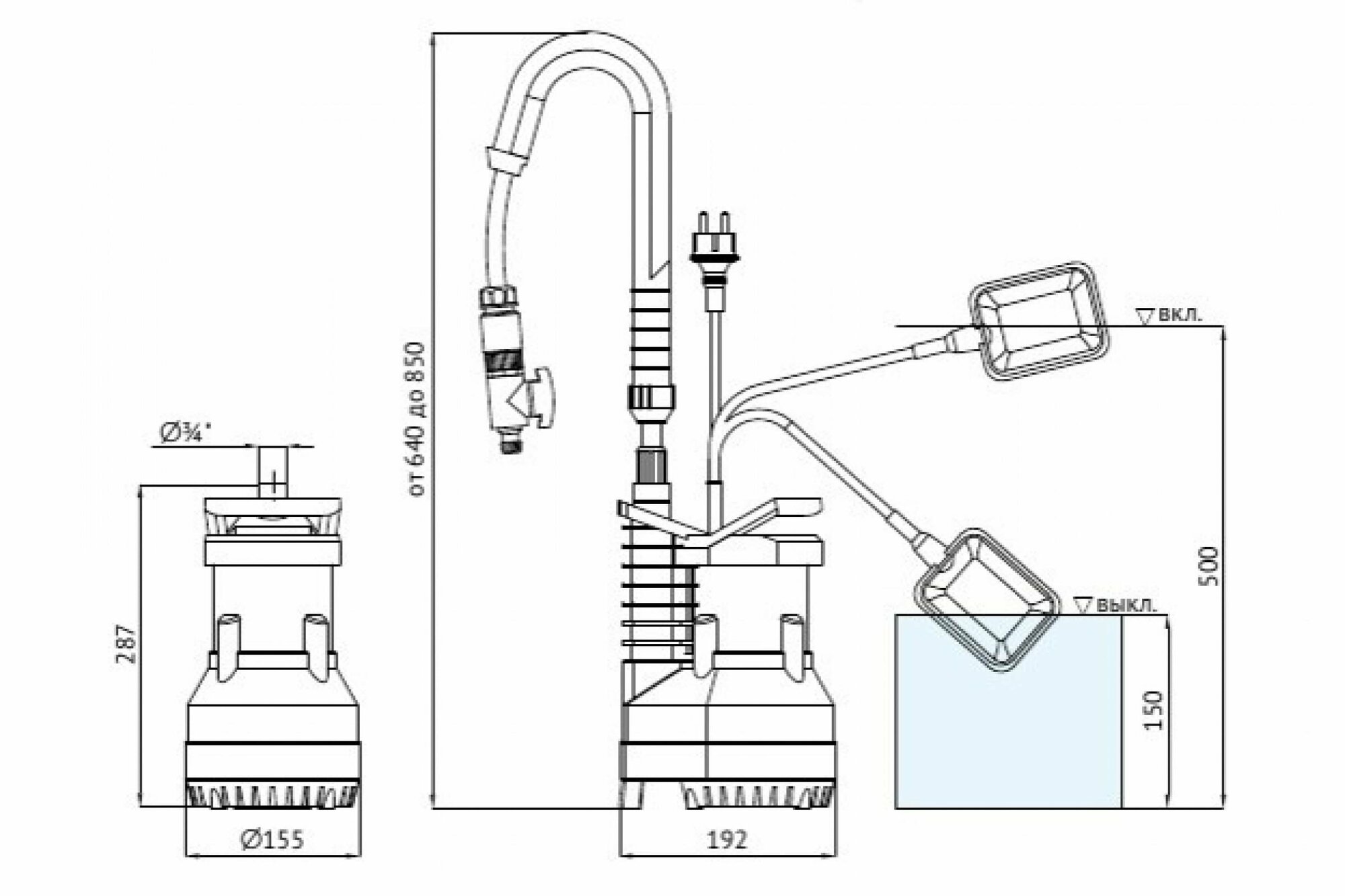 Ø¾"

287

Ø155

от 640 до 850

192

вкл.

выкл.

500

150