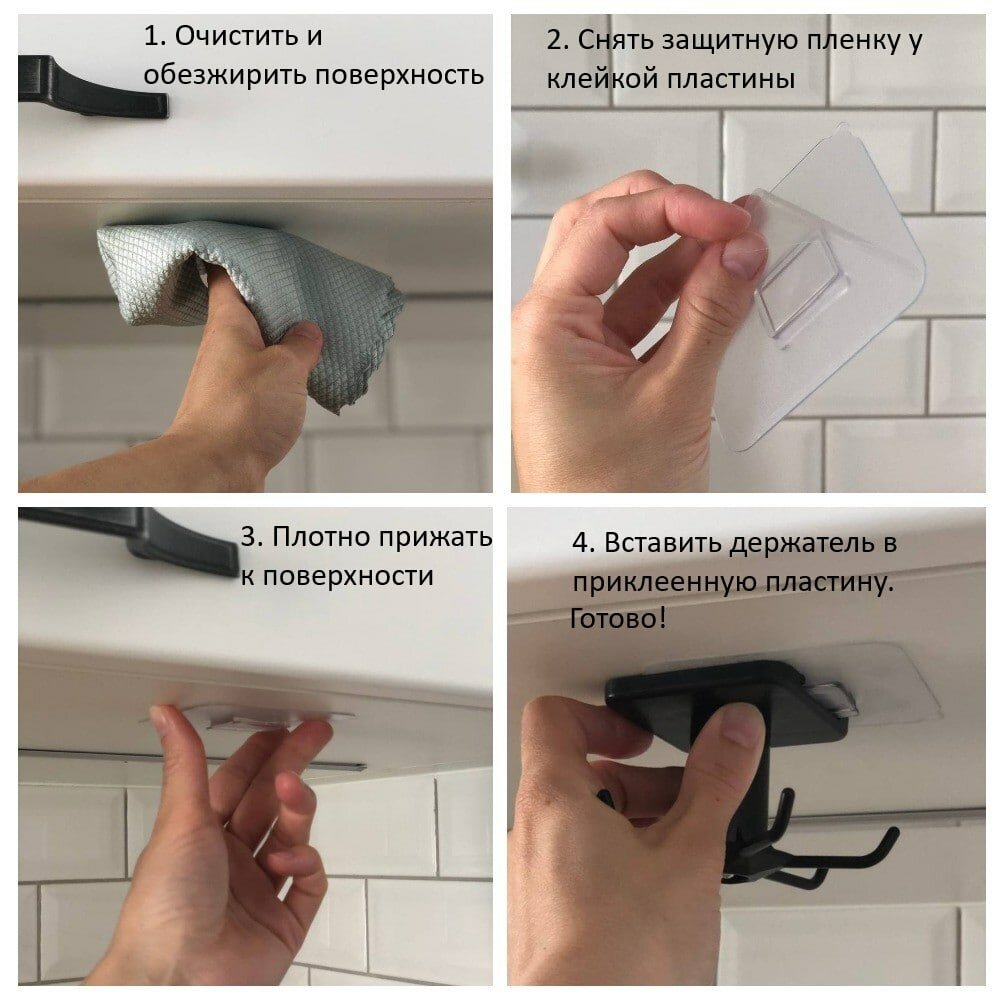 1. Очистить и обезжирить поверхность

2. Снять защитную пленку у клейкой пластины

3. Плотно прижать к поверхности

4. Вставить держатель в приклеенную пластину. Готово!