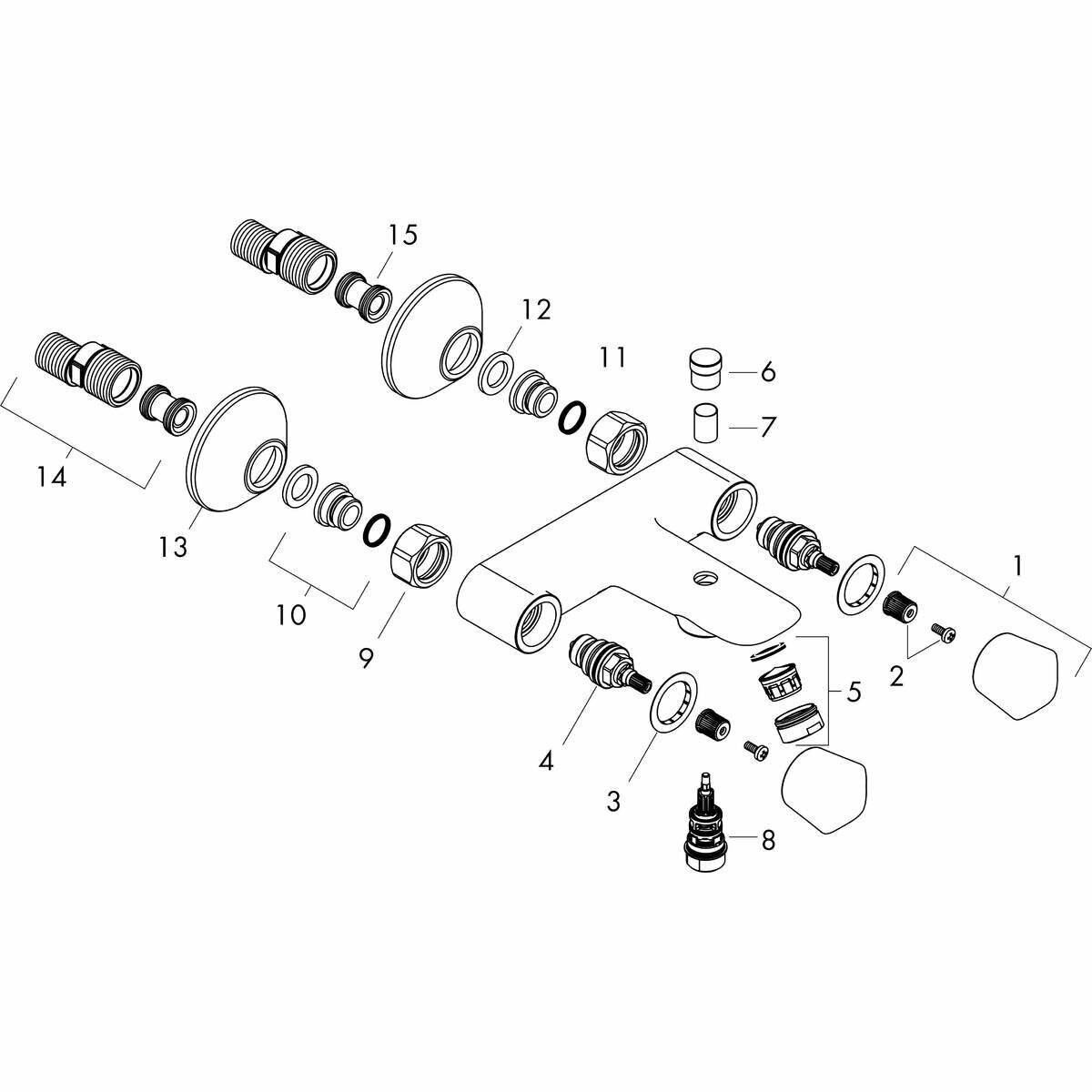 15
12
11
6
7
14
13
10
9
1
2
5
4
3
8