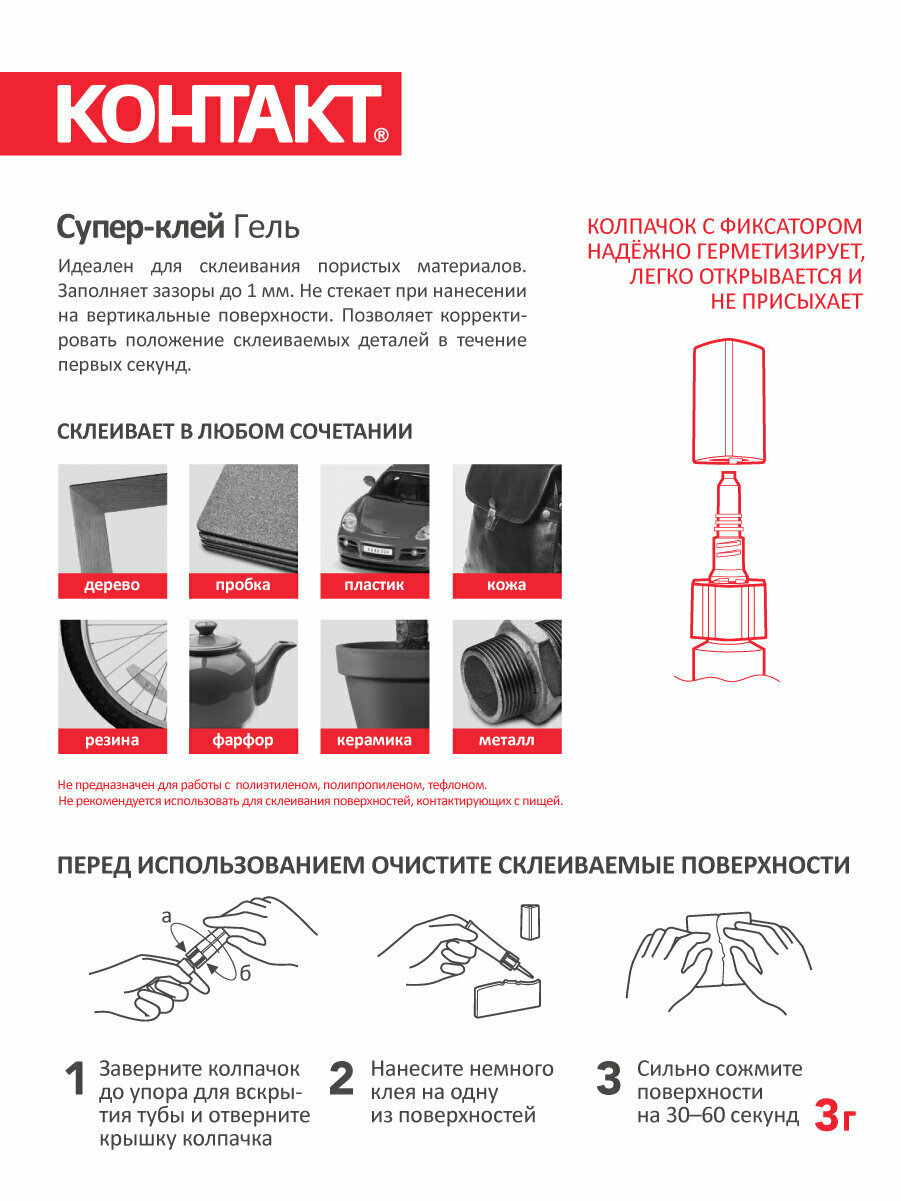 КОНТАКТ®

Супер-клей Гель

Идеален для склеивания пористых материалов. Заполняет зазоры до 1 мм. Не стекает при нанесении на вертикальные поверхности. Позволяет корректировать положение склеиваемых деталей в течение первых секунд.

КОЛПАЧОК С ФИКСАТОРОМ НАДЁЖНО ГЕРМЕТИЗИРУЕТ, ЛЕГКО ОТКРЫВАЕТСЯ И НЕ ПРИСЫХАЕТ

СКЛЕИВАЕТ В ЛЮБОМ СОЧЕТАНИИ

дерево

пробка

пластик

кожа

резина

фарфор

керамика

металл

Не предназначен для работы с полиэтиленом, полипропиленом, тефлоном.
Не рекомендуется использовать для склеивания поверхностей, контактирующих с пищей.

ПЕРЕД ИСПОЛЬЗОВАНИЕМ ОЧИСТИТЕ СКЛЕИВАЕМЫЕ ПОВЕРХНОСТИ

а

б

1 Заверните колпачок до упора для вскрытия тубы и отверните крышку колпачка

2 Нанесите немного клея на одну из поверхностей

3 Сильно сожмите поверхности на 30–60 секунд

3г