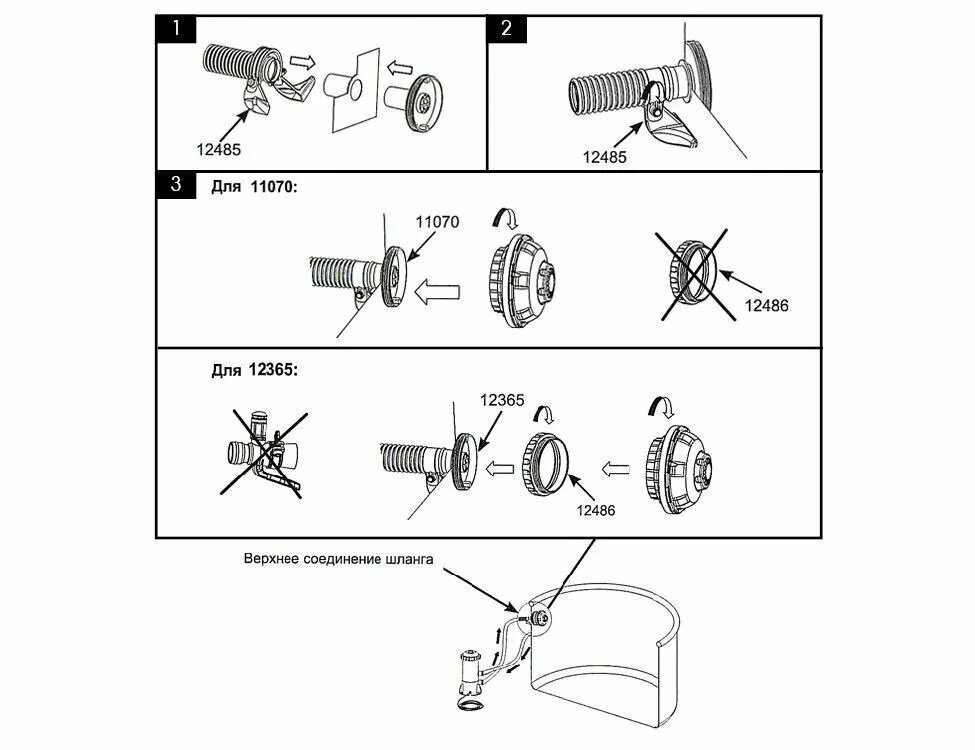 1

12485

2

12485

3 Для 11070:

11070

12486

Для 12365:

12365

12486

Верхнее соединение шланга