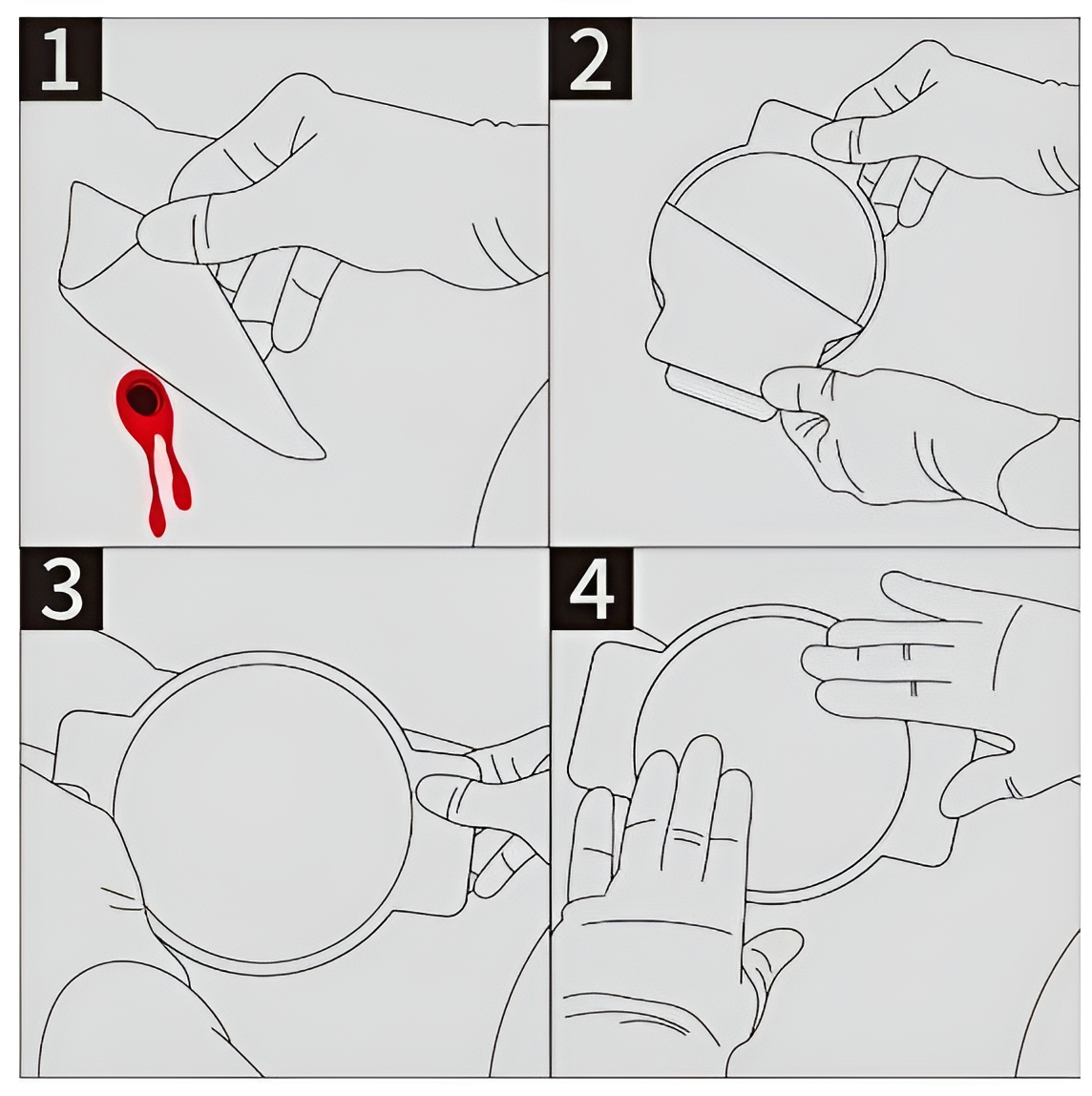 1

2

3

4