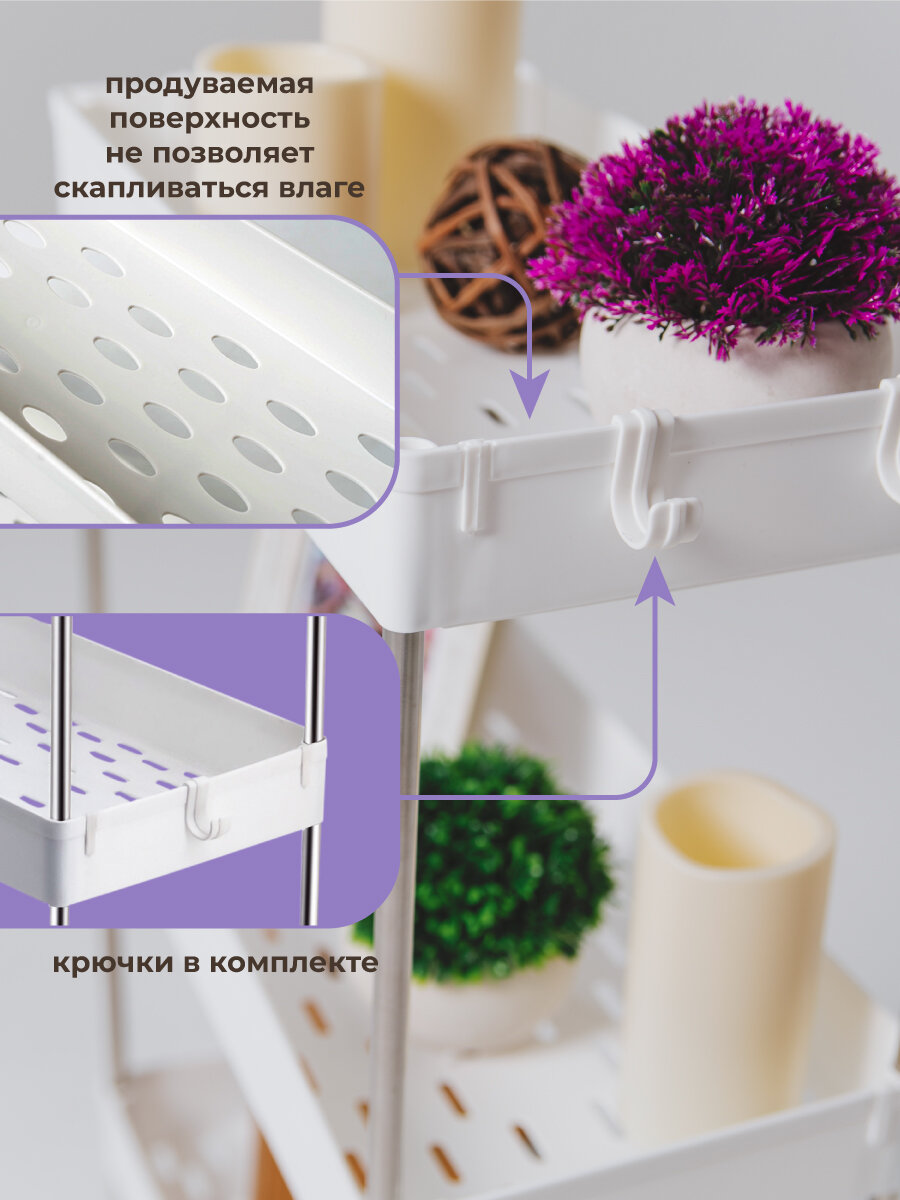 продуваемая поверхность не позволяет скапливаться влаге

крючки в комплекте