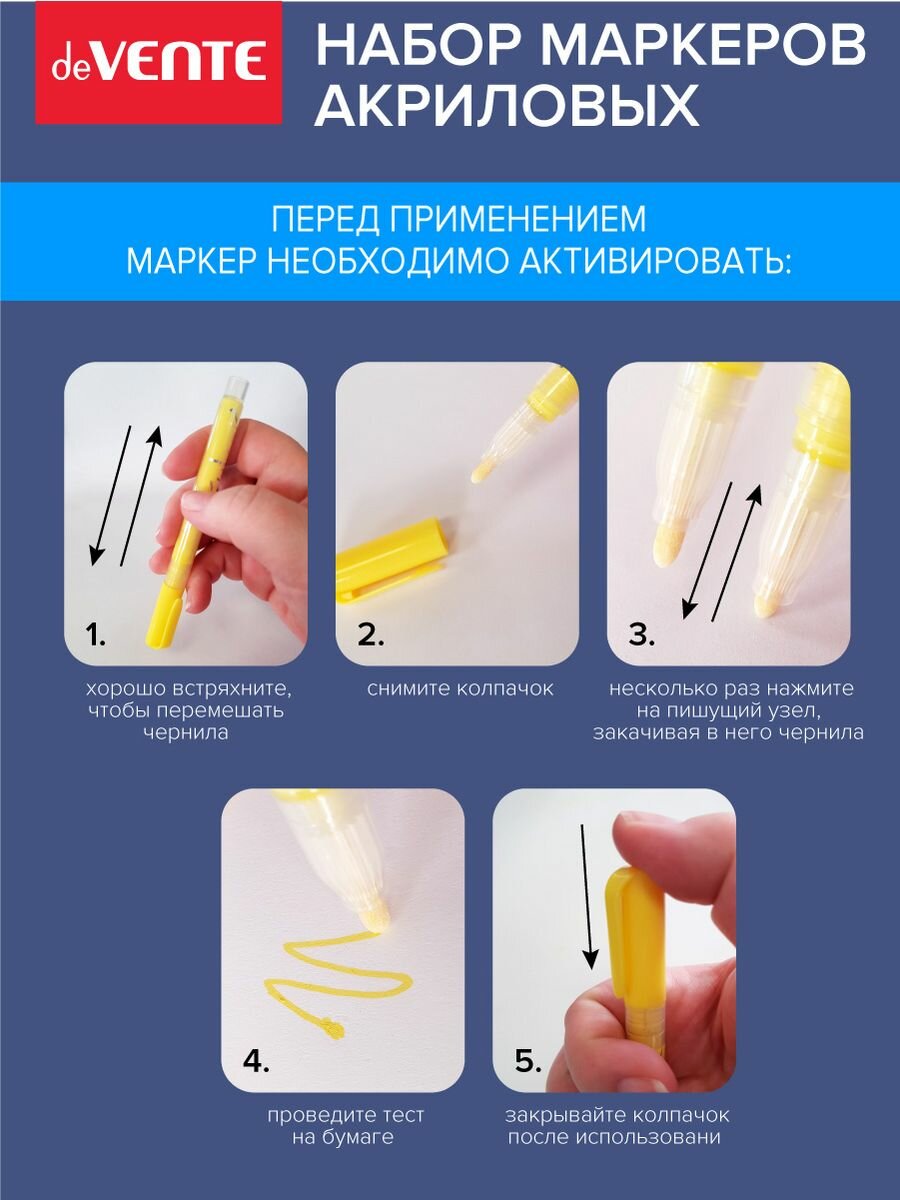 deVENTE

НАБОР МАРКЕРОВ АКРИЛОВЫХ

ПЕРЕД ПРИМЕНЕНИЕМ МАРКЕР НЕОБХОДИМО АКТИВИРОВАТЬ:

1.
хорошо встряхните, чтобы перемешать чернила

2.
снимите колпачок

3.
несколько раз нажмите на пишущий узел, закачивая в него чернила

4.
проведите тест на бумаге

5.
закрывайте колпачок после использовани