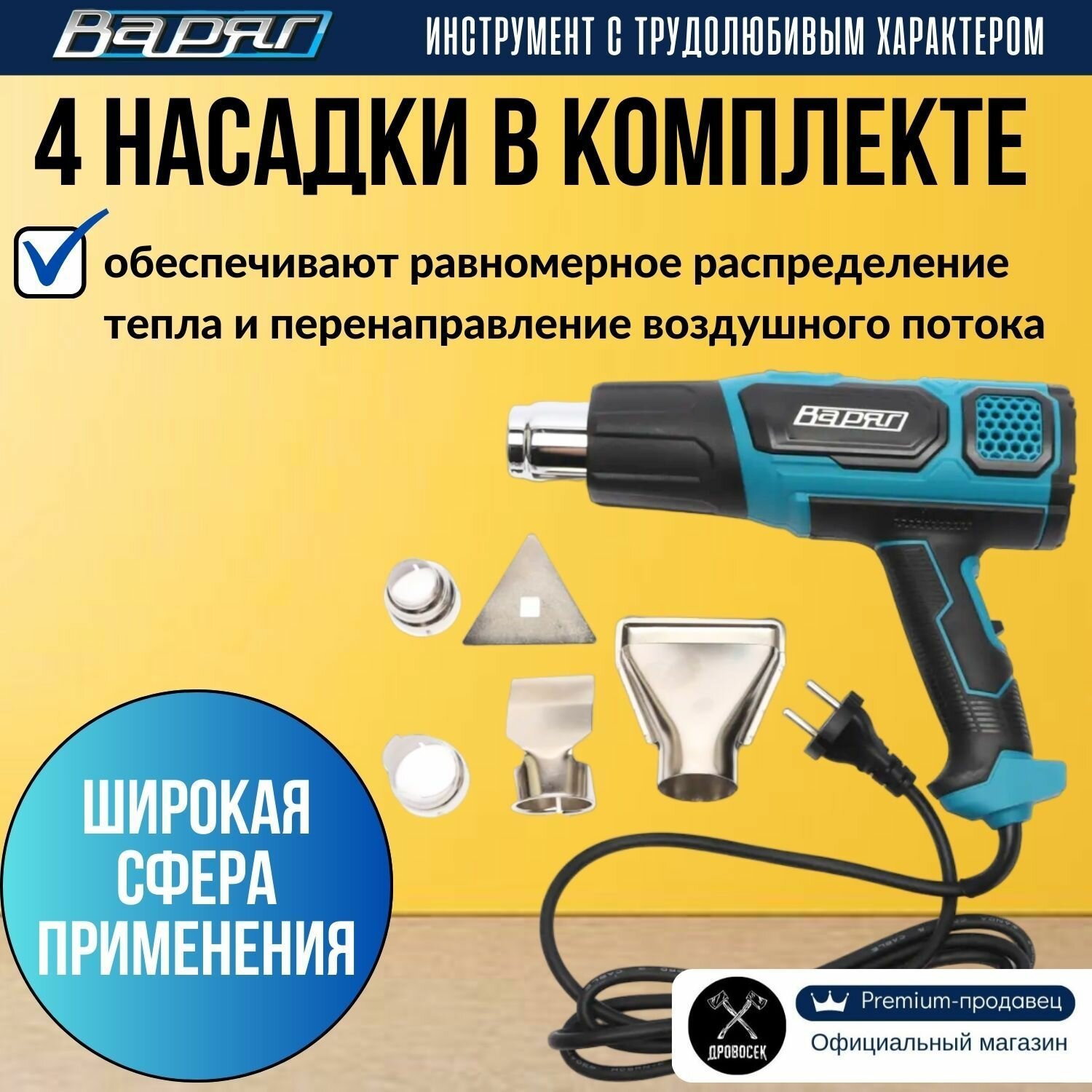 Варяг
ИНСТРУМЕНТ С ТРУДОЛЮБИВЫМ ХАРАКТЕРОМ

4 НАСАДКИ В КОМПЛЕКТЕ

обеспечивают равномерное распределение тепла и перенаправление воздушного потока

Варяг

ШИРОКАЯ СФЕРА ПРИМЕНЕНИЯ

ДРОВОСЕК
Premium-продавец
Официальный магазин