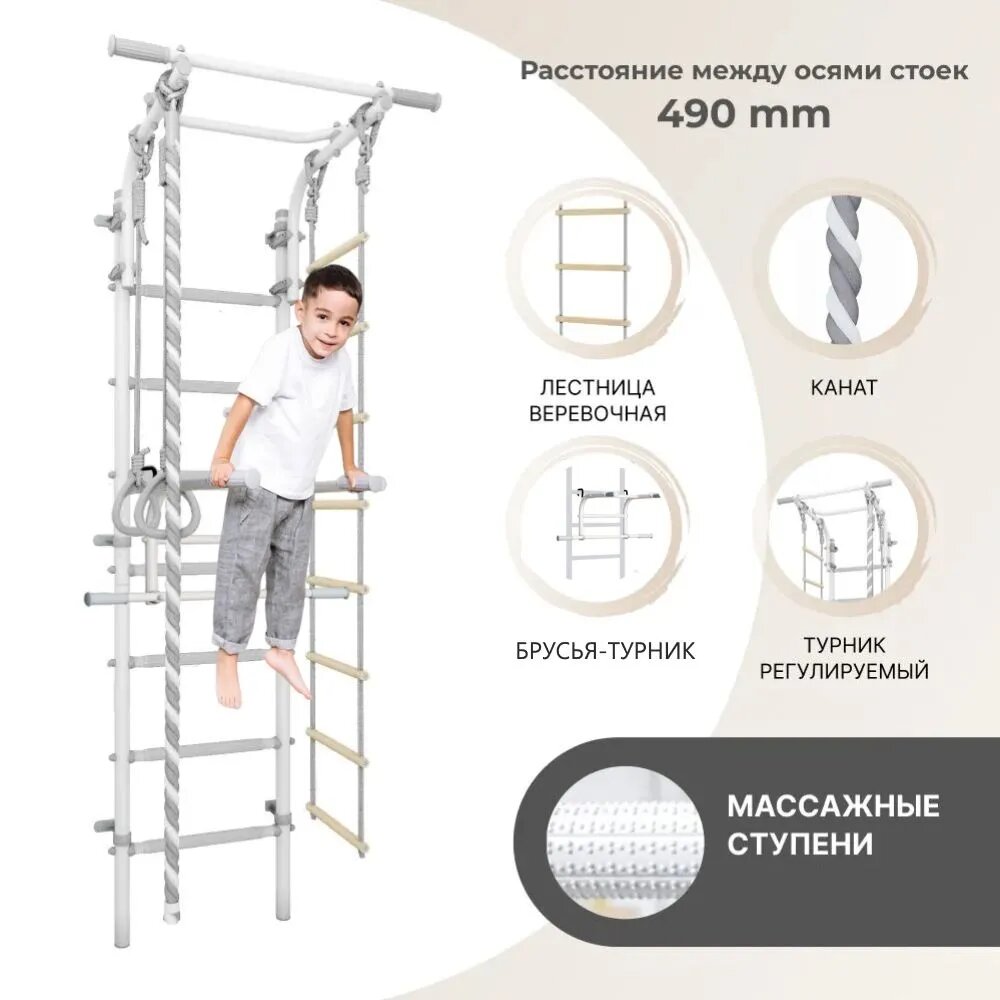 Расстояние между осями стоек
490 mm

ЛЕСТНИЦА ВЕРЕВОЧНАЯ

КАНАТ

БРУСЬЯ-ТУРНИК

ТУРНИК РЕГУЛИРУЕМЫЙ

МАССАЖНЫЕ СТУПЕНИ