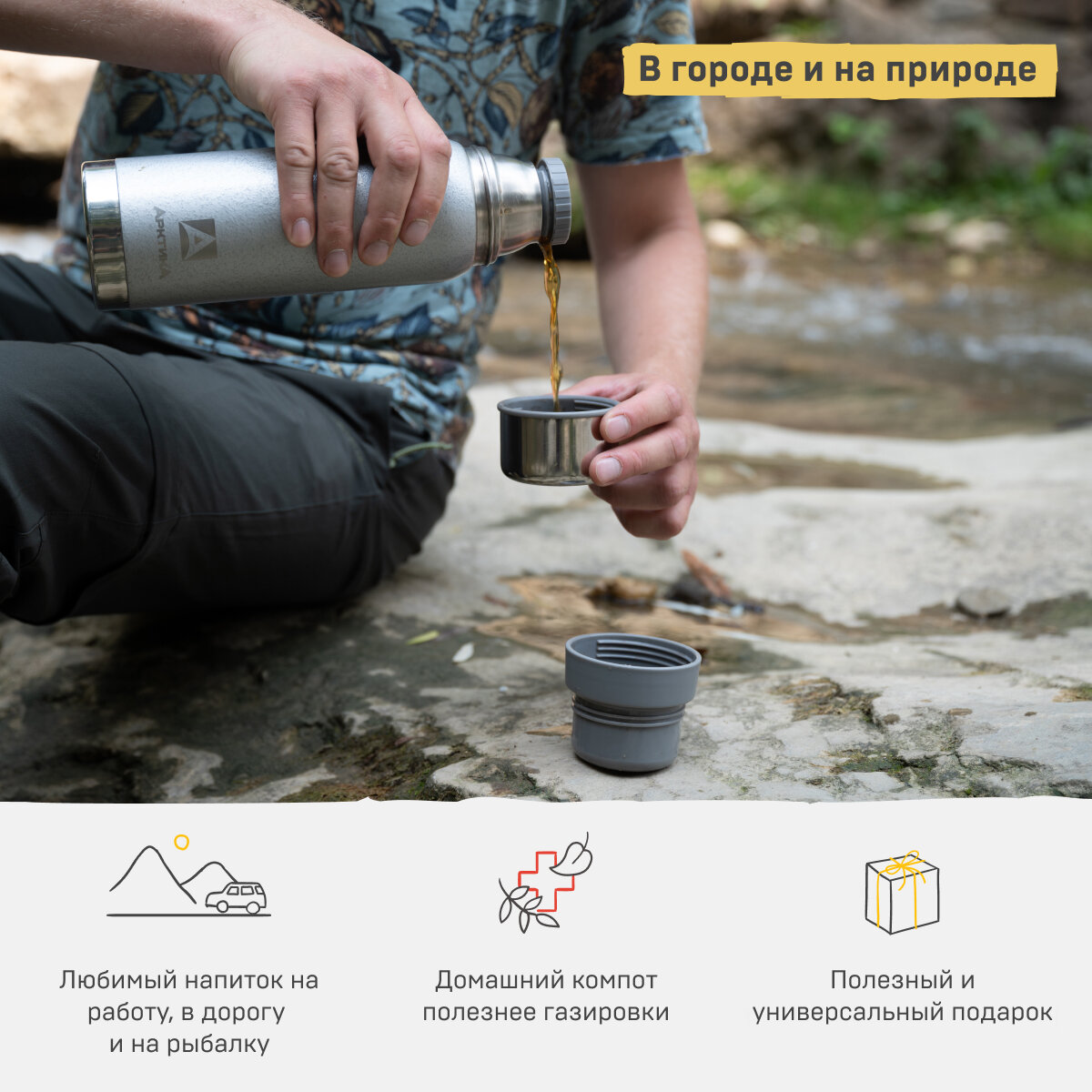 В городе и на природе

АРКТИКА

Любимый напиток на работу, в дорогу и на рыбалку

Домашний компот полезнее газировки

Полезный и универсальный подарок