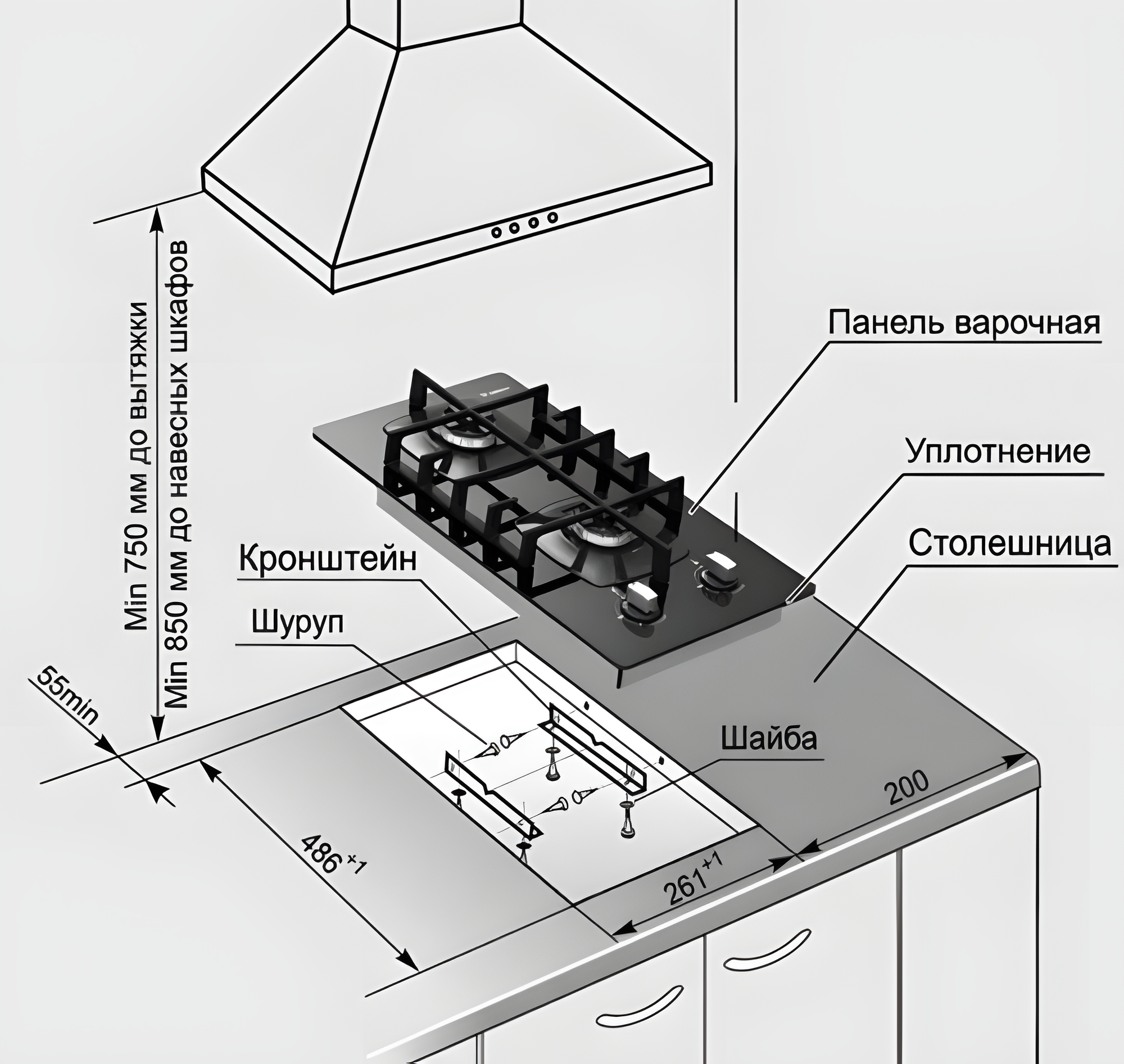 Min 750 мм до вытяжки
Min 850 мм до навесных шкафов

Панель варочная

Уплотнение

Столешница

Кронштейн

Шуруп

Шайба

55min

$486^{+1}$

$261^{+1}$

200