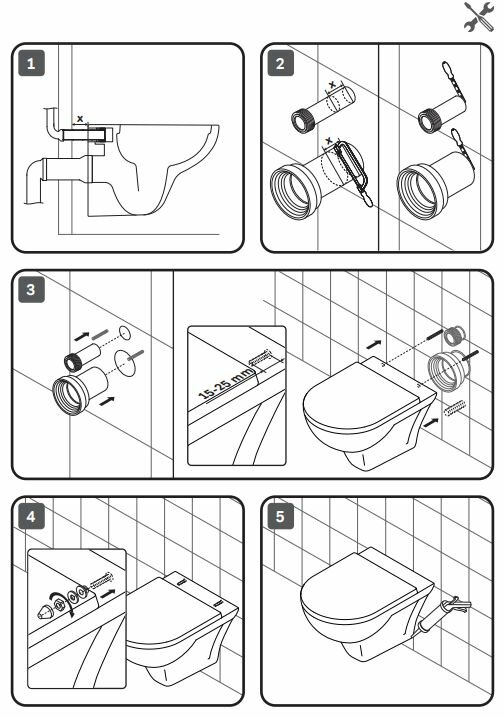 1

x

2

x

x

3

15-25 mm

4

5