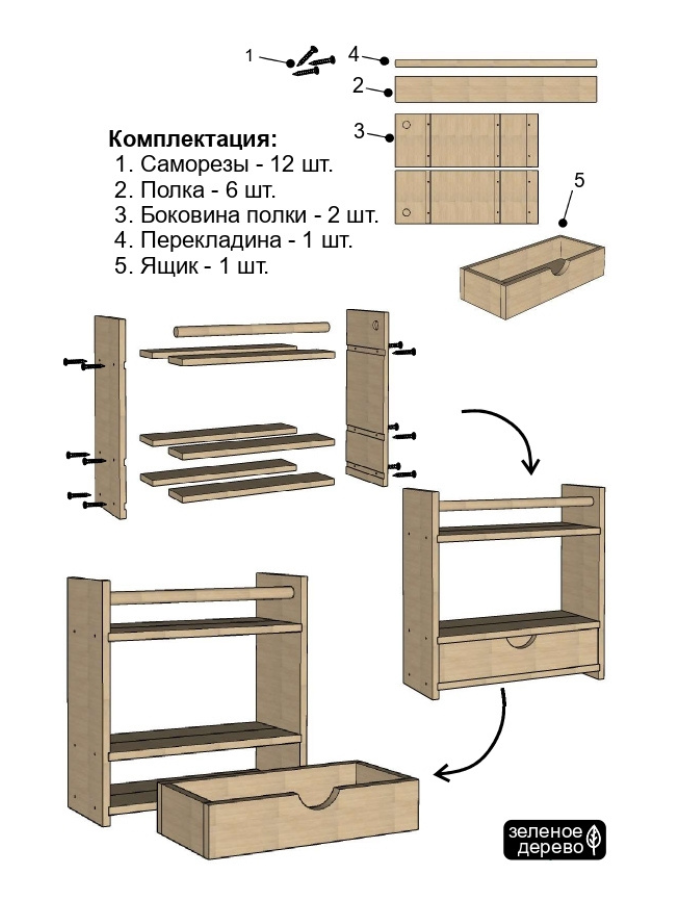 1
4
2
3
5

Комплектация:
1. Саморезы - 12 шт.
2. Полка - 6 шт.
3. Боковина полки - 2 шт.
4. Перекладина - 1 шт.
5. Ящик - 1 шт.

зеленое дерево