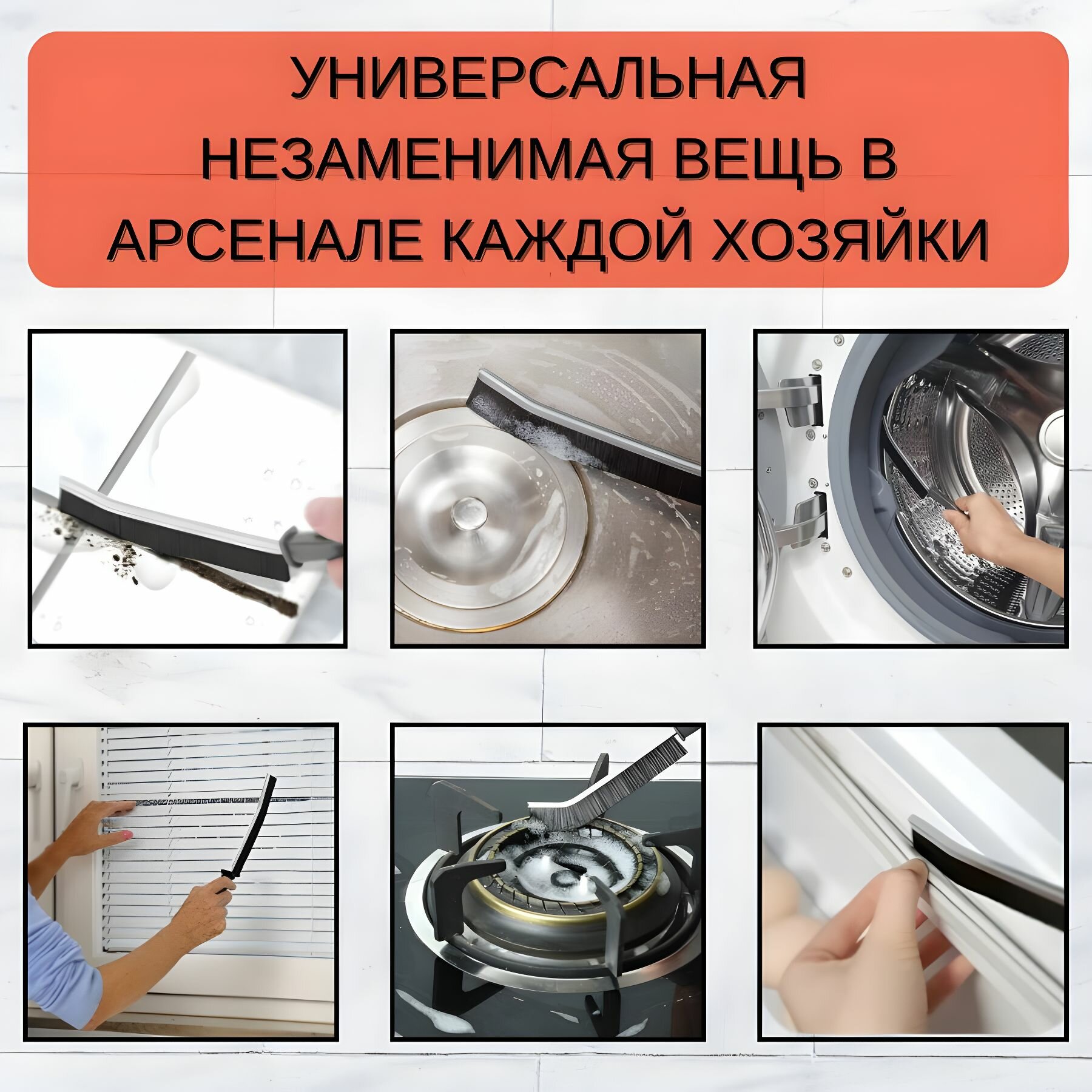 УНИВЕРСАЛЬНАЯ НЕЗАМЕНИМАЯ ВЕЩЬ В АРСЕНАЛЕ КАЖДОЙ ХОЗЯЙКИ