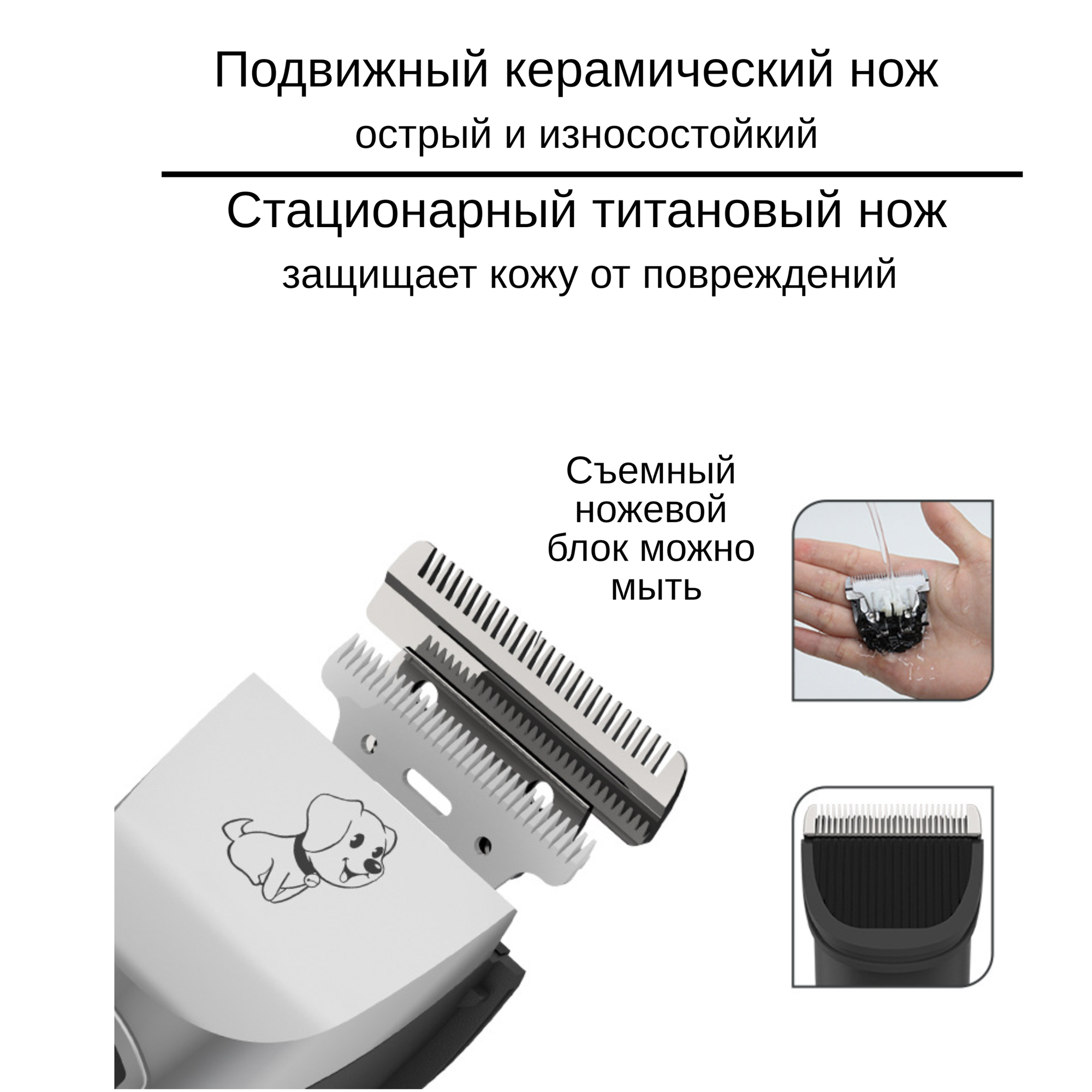 Подвижный керамический нож
острый и износостойкий

Стационарный титановый нож
защищает кожу от повреждений

Съемный ножевой блок можно мыть