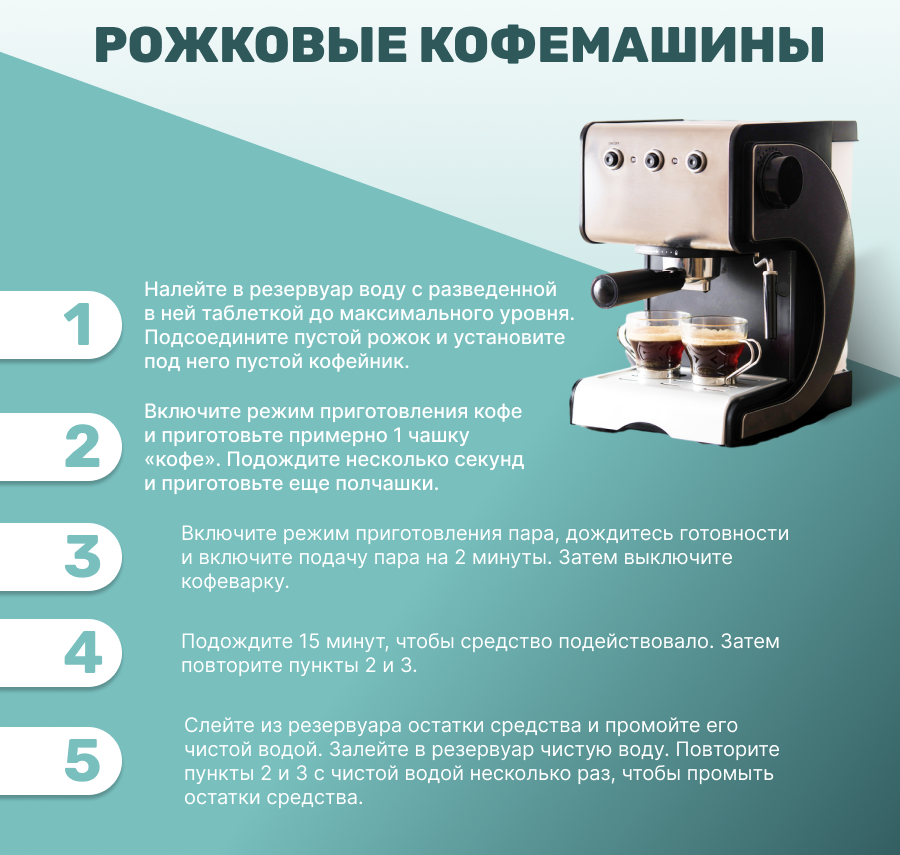 РОЖКОВЫЕ КОФЕМАШИНЫ

1

Налейте в резервуар воду с разведенной в ней таблеткой до максимального уровня. Подсоедините пустой рожок и установите под него пустой кофейник.

2

Включите режим приготовления кофе и приготовьте примерно 1 чашку «кофе». Подождите несколько секунд и приготовьте еще полчашки.

3

Включите режим приготовления пара, дождитесь готовности и включите подачу пара на 2 минуты. Затем выключите кофеварку.

4

Подождите 15 минут, чтобы средство подействовало. Затем повторите пункты 2 и 3.

5

Слейте из резервуара остатки средства и промойте его чистой водой. Залейте в резервуар чистую воду. Повторите пункты 2 и 3 с чистой водой несколько раз, чтобы промыть остатки средства.