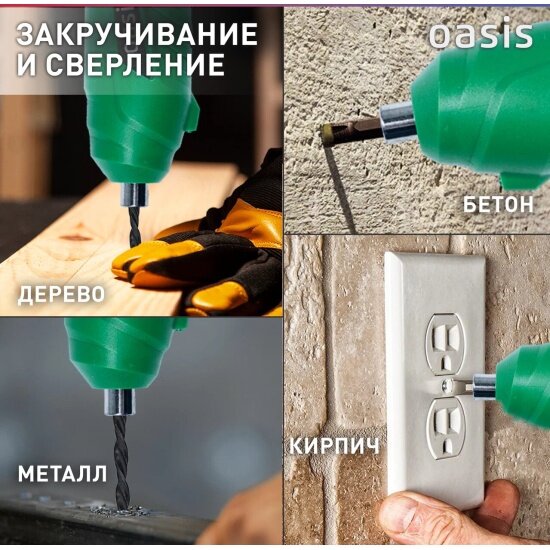 ЗАКРУЧИВАНИЕ И СВЕРЛЕНИЕ

oasis

БЕТОН

ДЕРЕВО

МЕТАЛЛ

КИРПИЧ