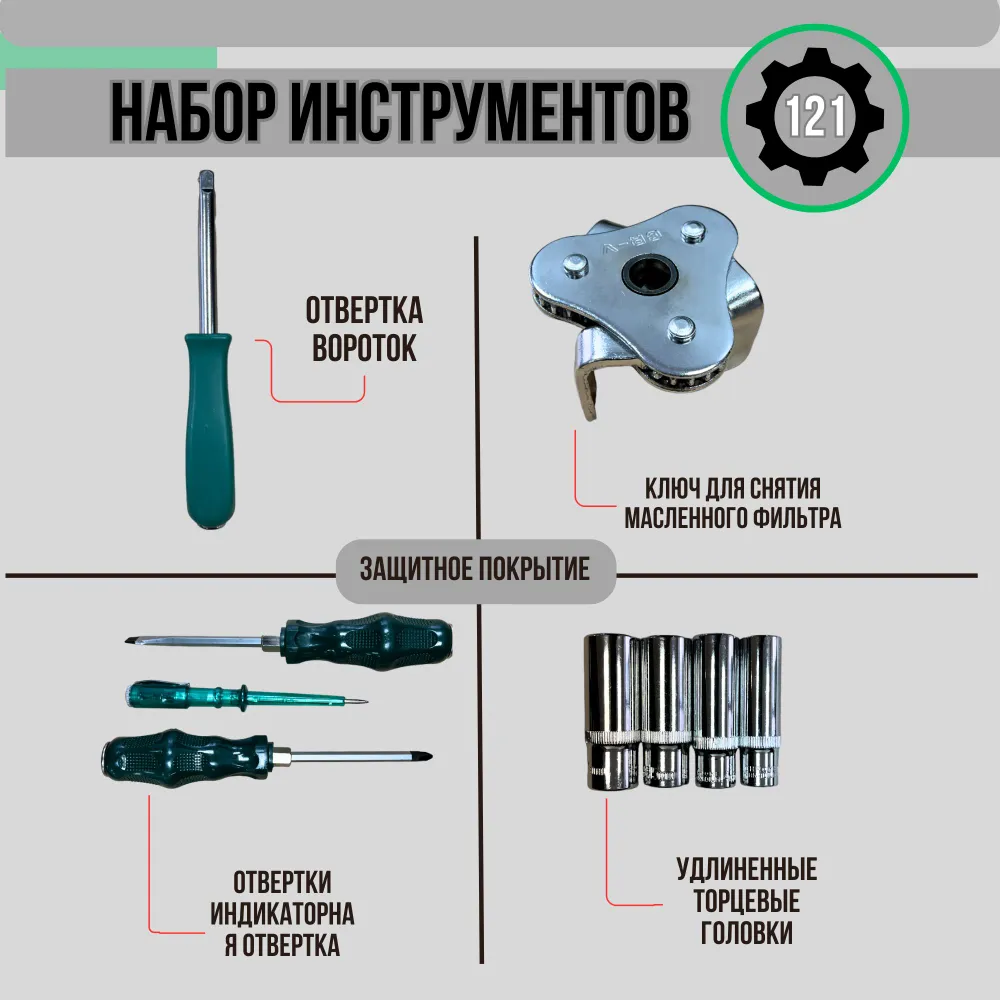 НАБОР ИНСТРУМЕНТОВ

121

ОТВЕРТКА ВОРОТОК

КЛЮЧ ДЛЯ СНЯТИЯ МАСЛЕННОГО ФИЛЬТРА

ЗАЩИТНОЕ ПОКРЫТИЕ

ОТВЕРТКИ ИНДИКАТОРНА Я ОТВЕРТКА

УДЛИНЕННЫЕ ТОРЦЕВЫЕ ГОЛОВКИ