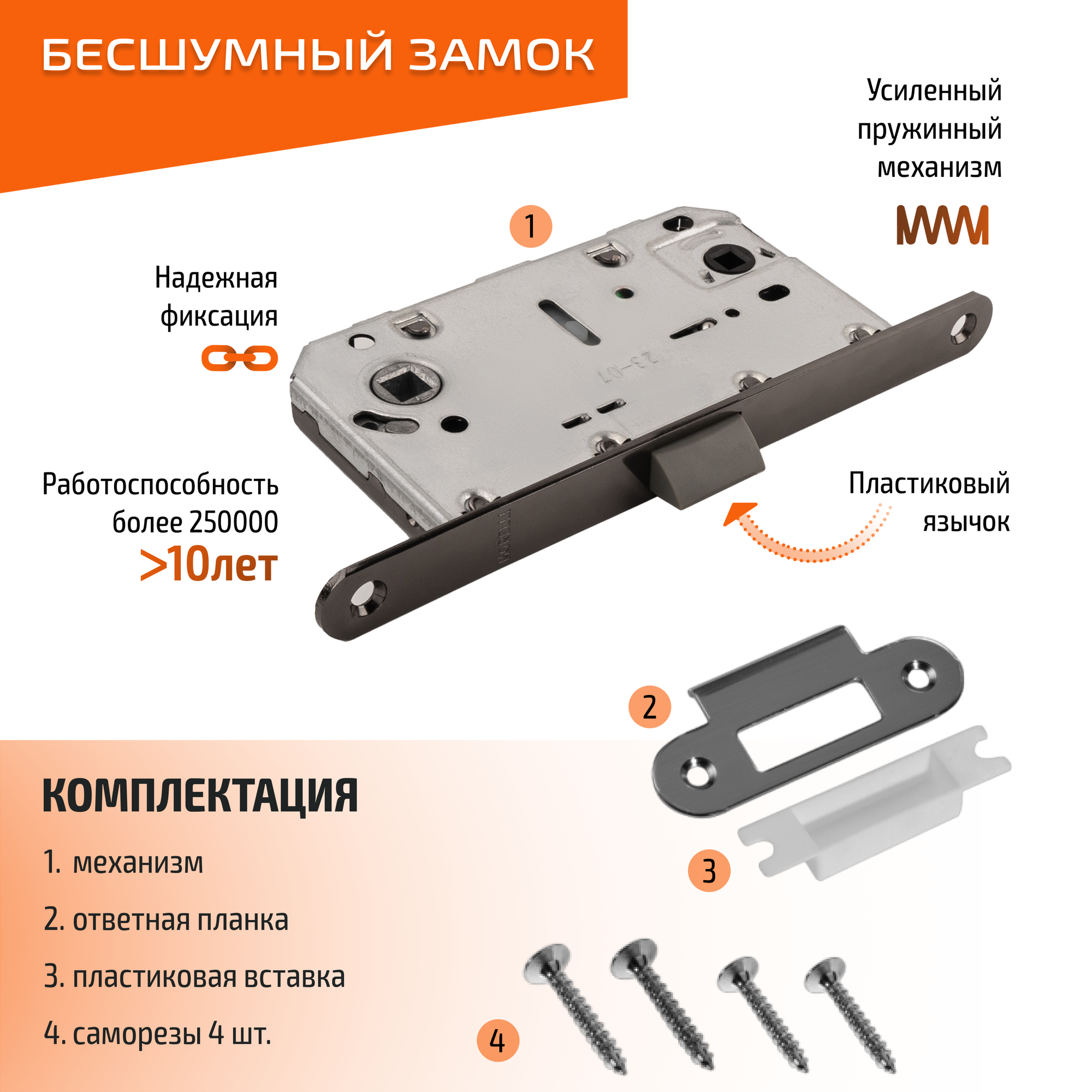 БЕСШУМНЫЙ ЗАМОК

Усиленный пружинный механизм

1

Надежная фиксация

23-07

Работоспособность более 250000
>10лет

Пластиковый язычок

2

3

КОМПЛЕКТАЦИЯ

1. механизм

2. ответная планка

3. пластиковая вставка

4. саморезы 4 шт.

4