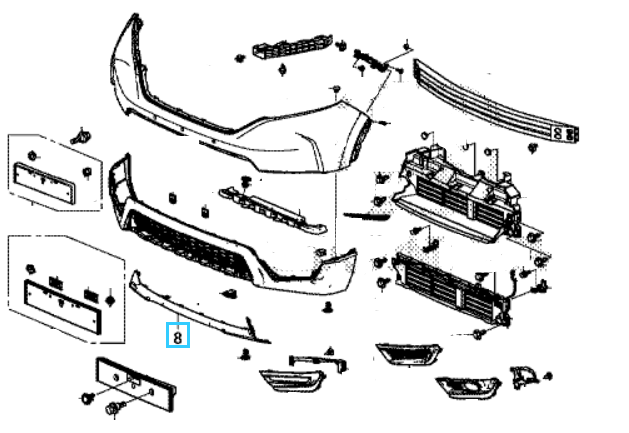 8