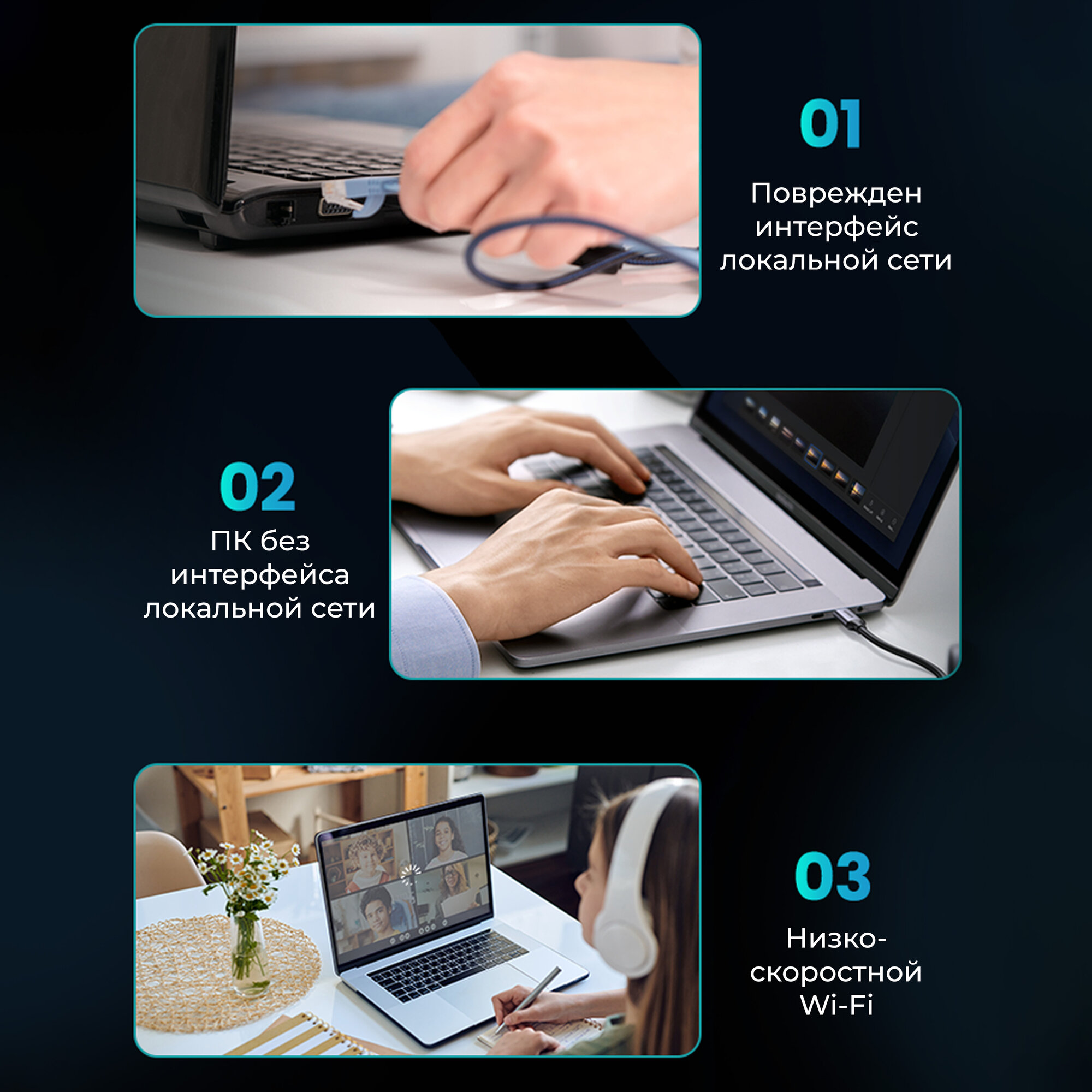 01

Поврежден интерфейс локальной сети

02

ПК без интерфейса локальной сети

03

Низко-скоростной Wi-Fi