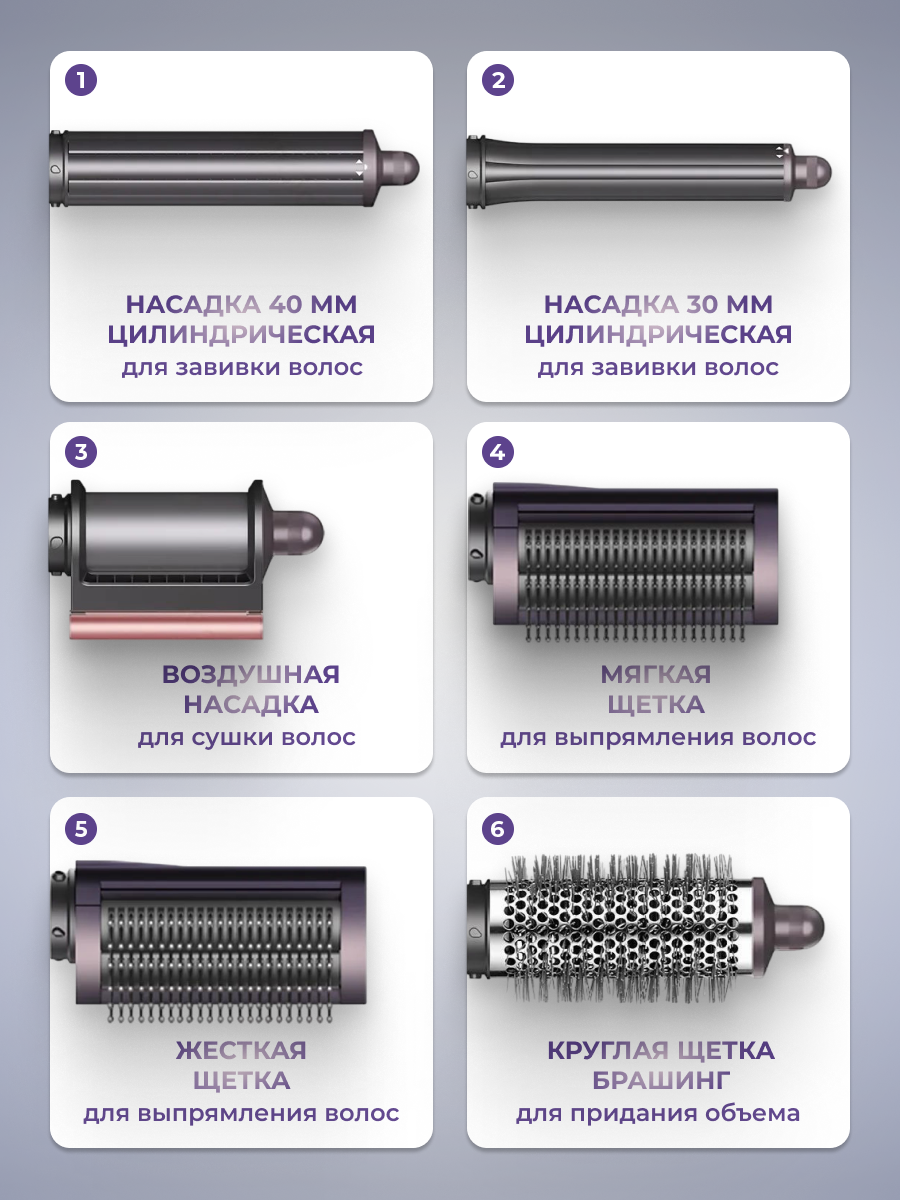 1

НАСАДКА 40 ММ ЦИЛИНДРИЧЕСКАЯ
для завивки волос

2

НАСАДКА 30 ММ ЦИЛИНДРИЧЕСКАЯ
для завивки волос

3

ВОЗДУШНАЯ НАСАДКА
для сушки волос

4

МЯГКАЯ ЩЕТКА
для выпрямления волос

5

ЖЕСТКАЯ ЩЕТКА
для выпрямления волос

6

КРУГЛАЯ ЩЕТКА БРАШИНГ
для придания объема