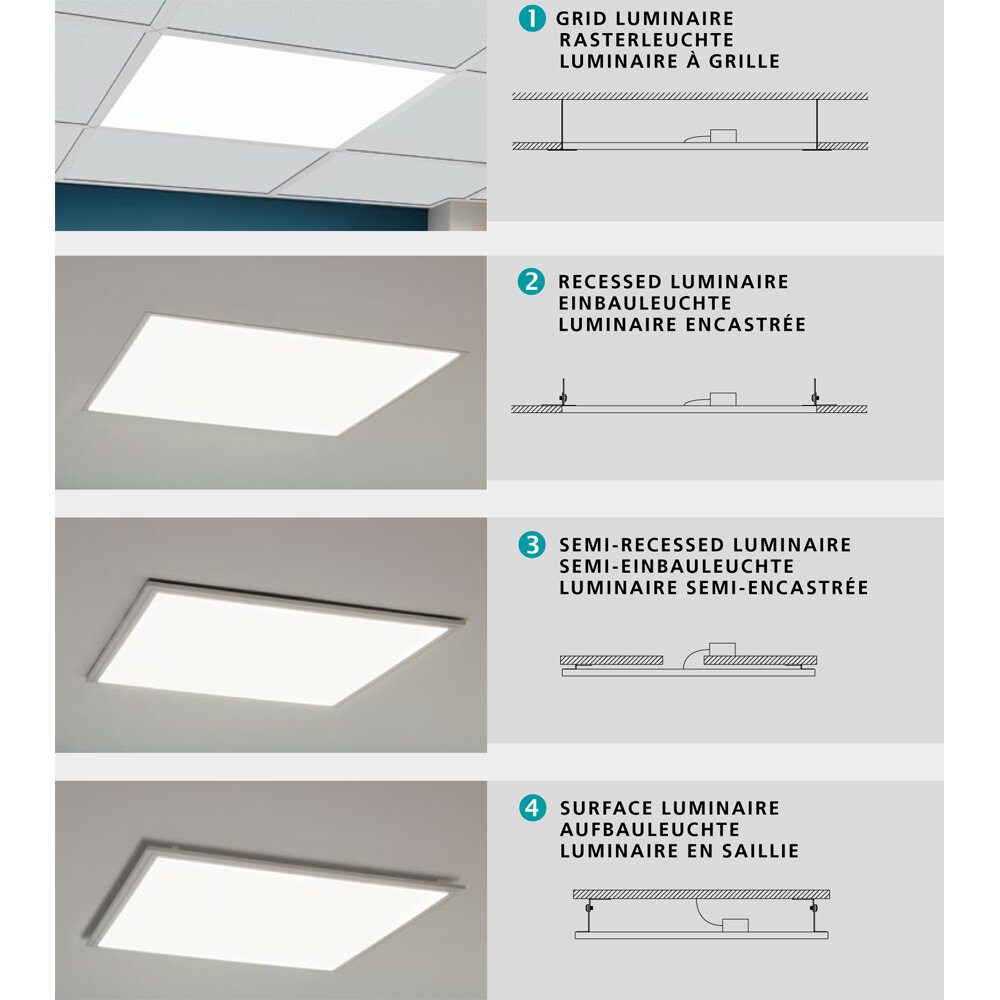 1 GRID LUMINAIRE
RASTERLEUCHTE
LUMINAIRE À GRILLE

2 RECESSED LUMINAIRE
EINBAULEUCHTE
LUMINAIRE ENCASTRÉE

3 SEMI-RECESSED LUMINAIRE
SEMI-EINBAULEUCHTE
LUMINAIRE SEMI-ENCASTRÉE

4 SURFACE LUMINAIRE
AUFBAULEUCHTE
LUMINAIRE EN SAILLIE