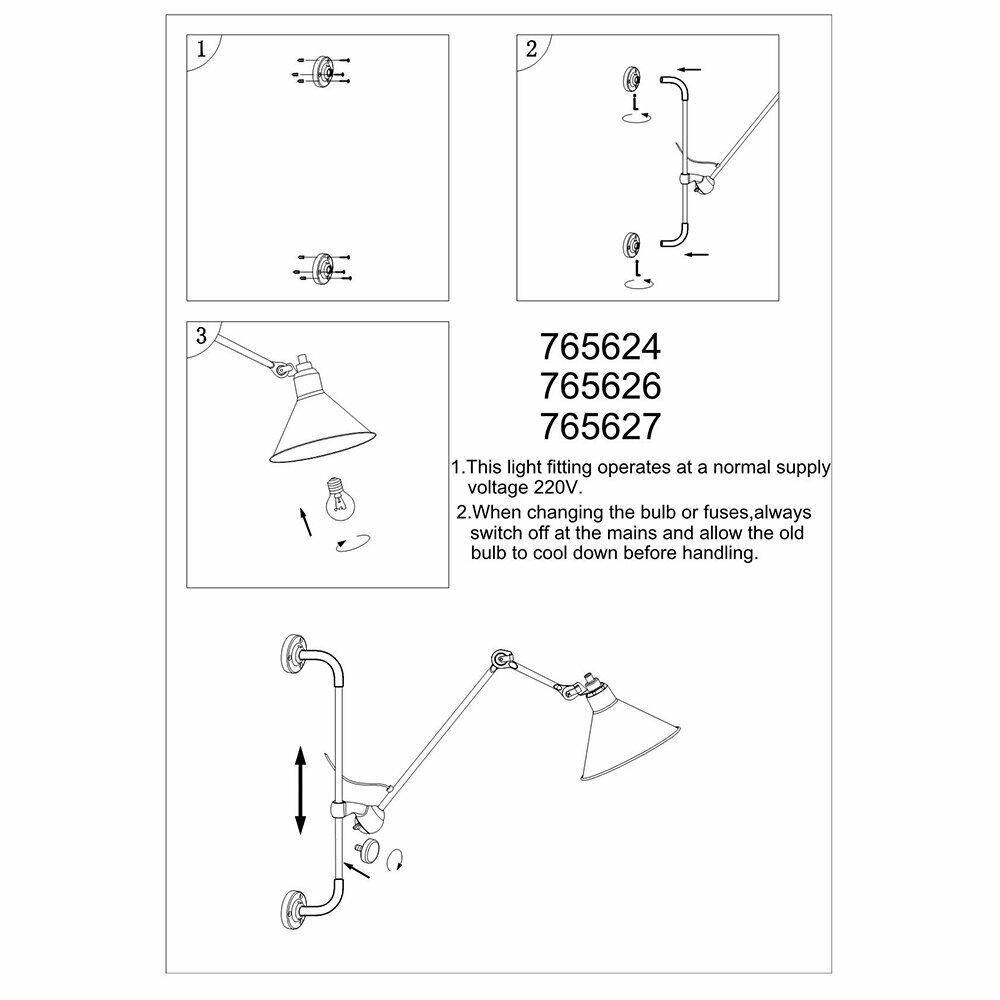 1

2

3

765624
765626
765627

1.This light fitting operates at a normal supply voltage 220V.

2.When changing the bulb or fuses,always switch off at the mains and allow the old bulb to cool down before handling.