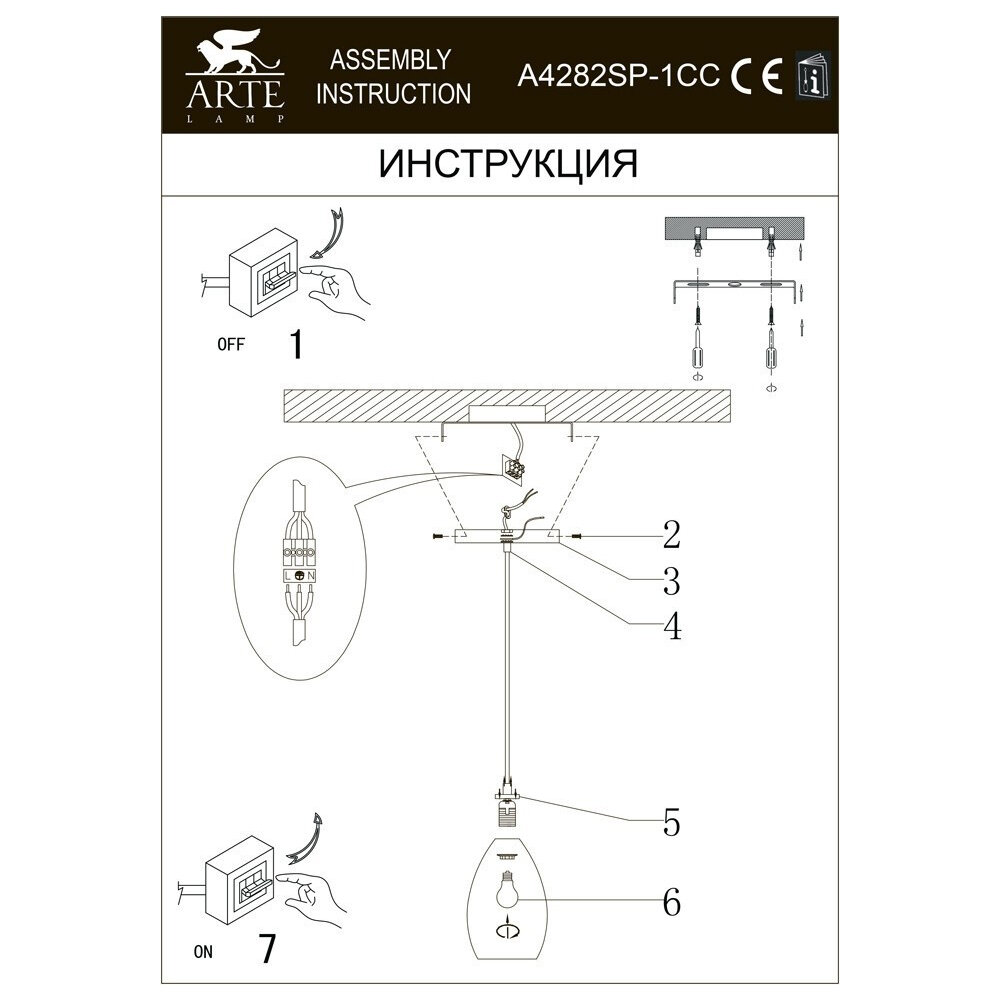 ARTE
LAMP

ASSEMBLY
INSTRUCTION

A4282SP-1CC CE

ИНСТРУКЦИЯ

OFF 1

L N

2

3

4

5

6

ON 7